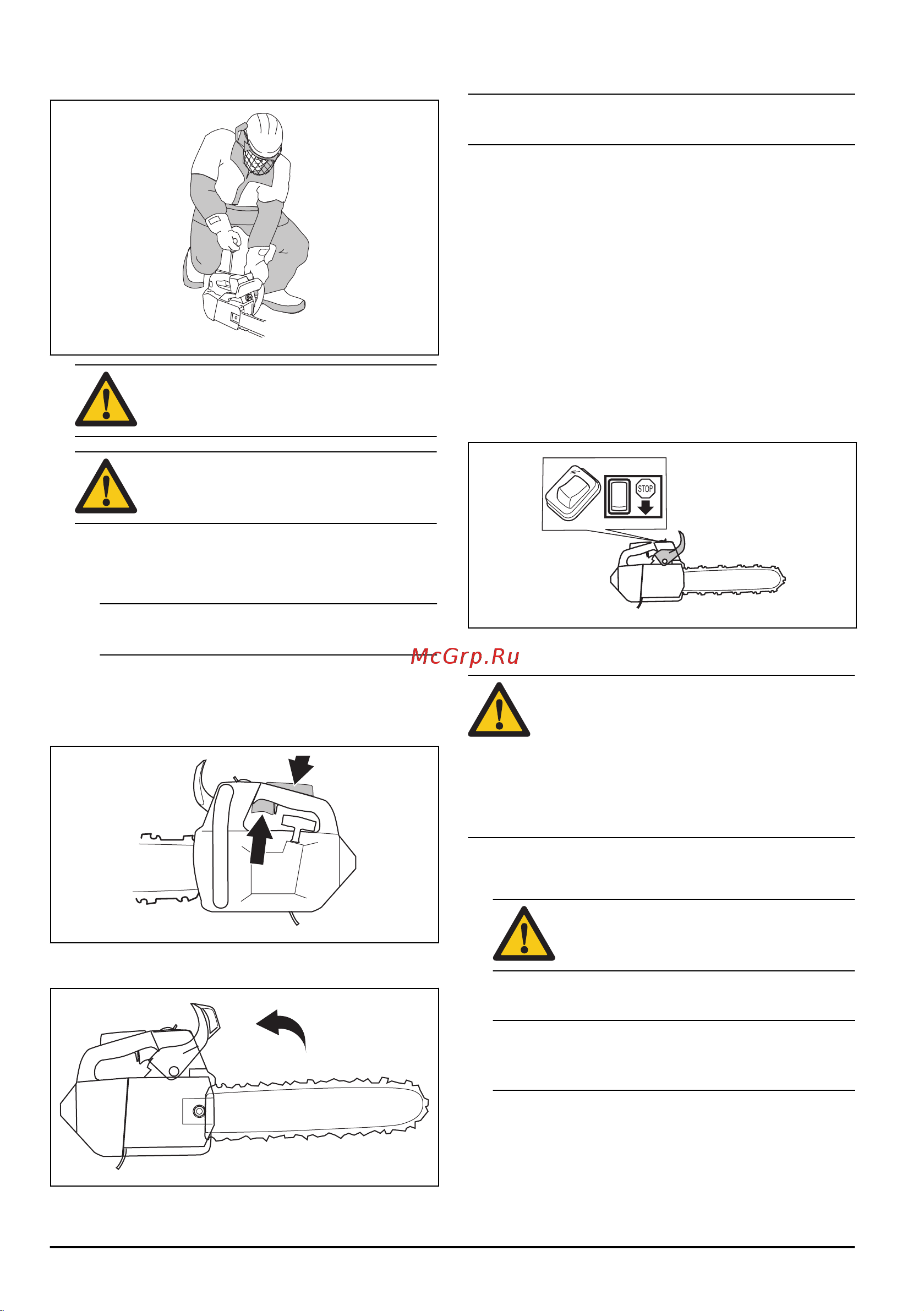 STOP

McGrp.Ru