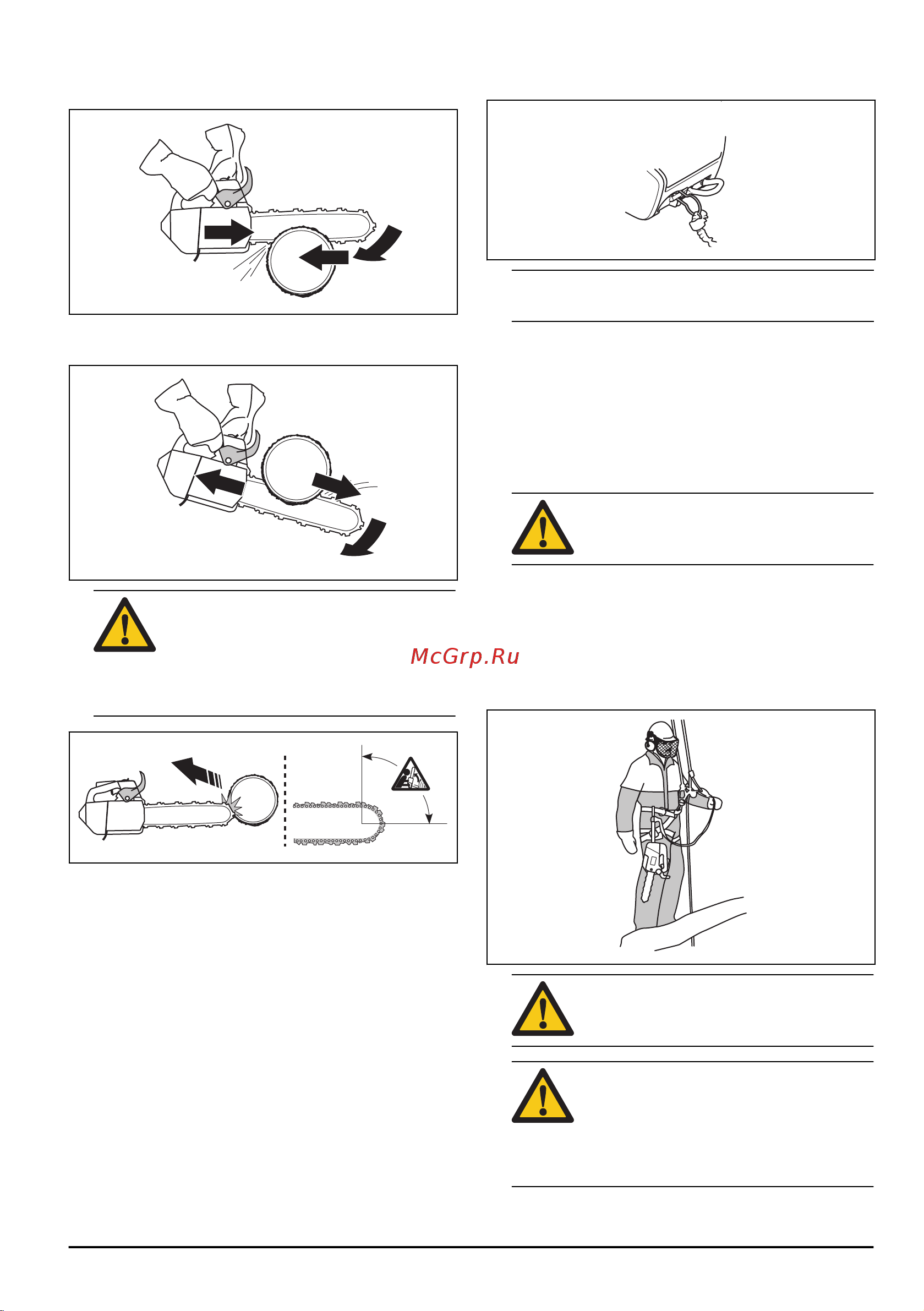 McGrp.Ru