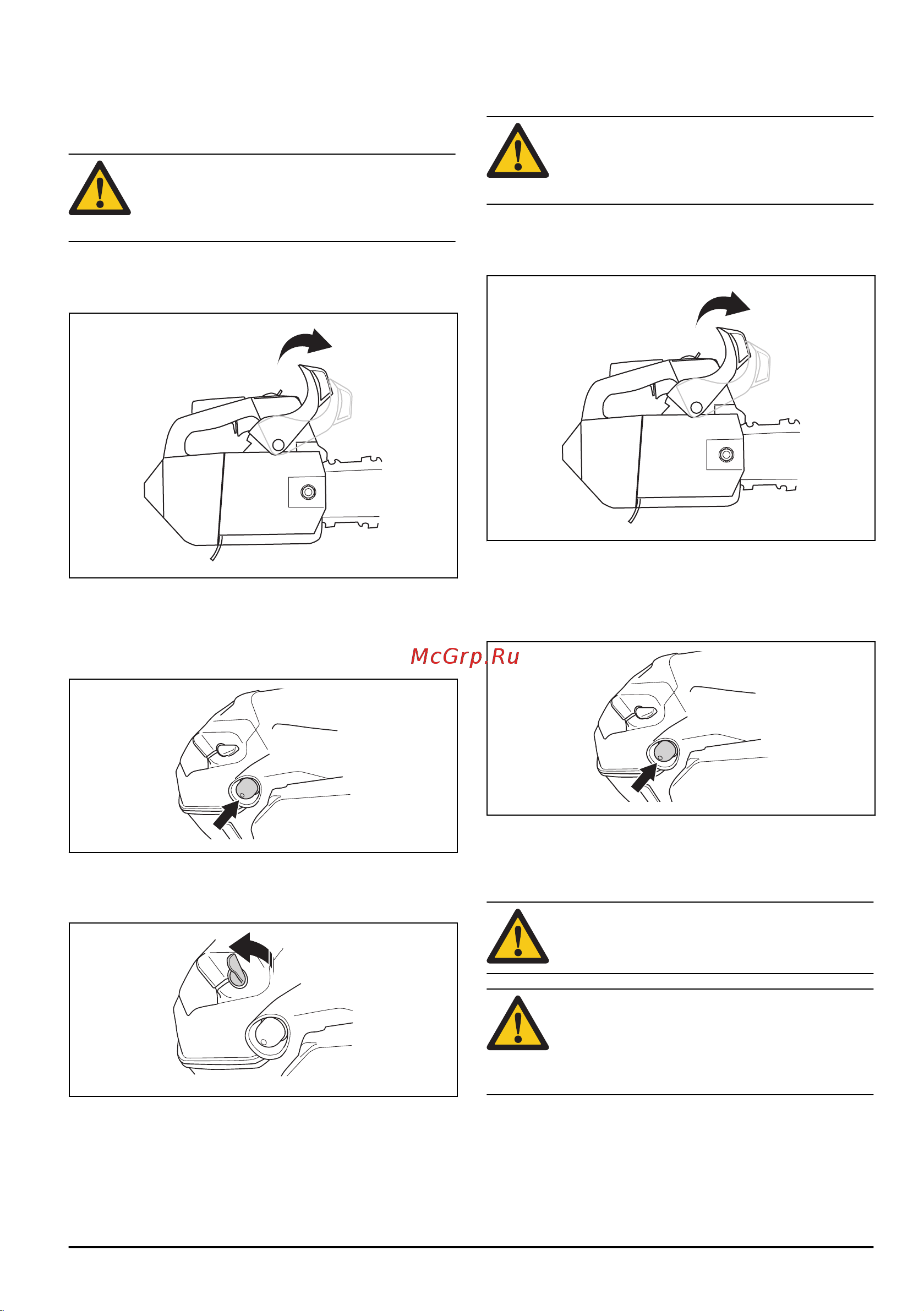 McGrp.Ru