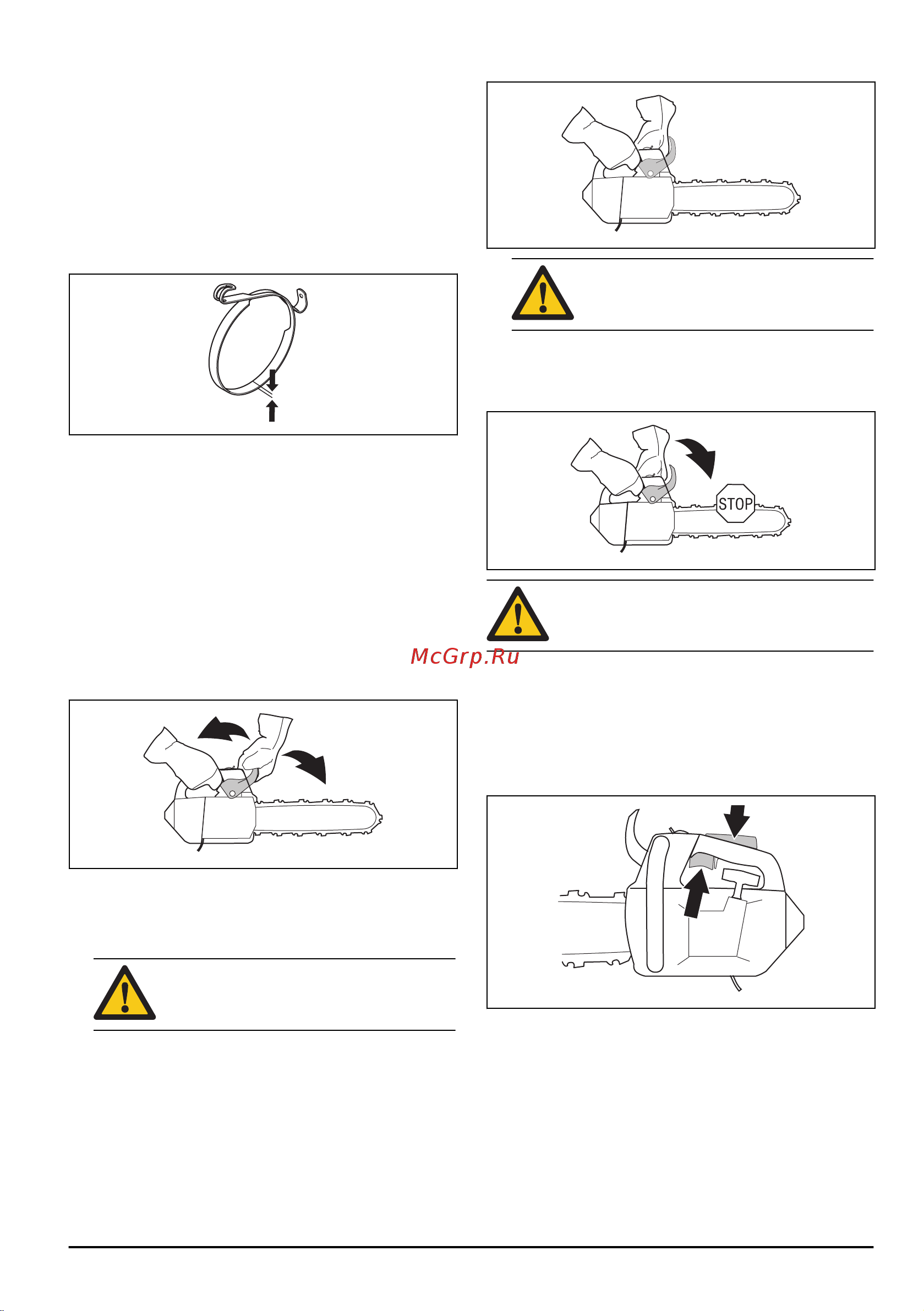 STOP

McGrp.Ru