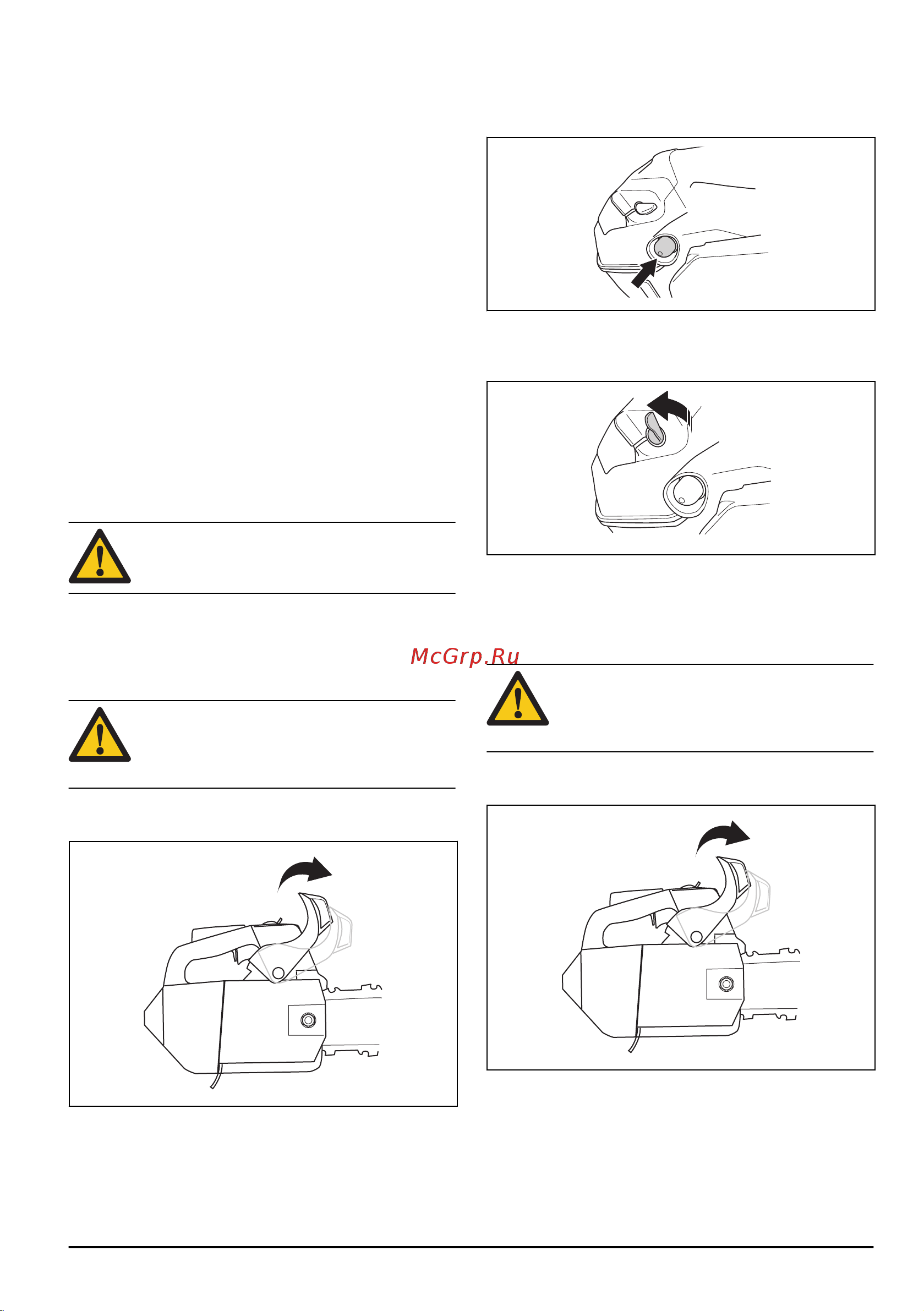 McGrp.Ru