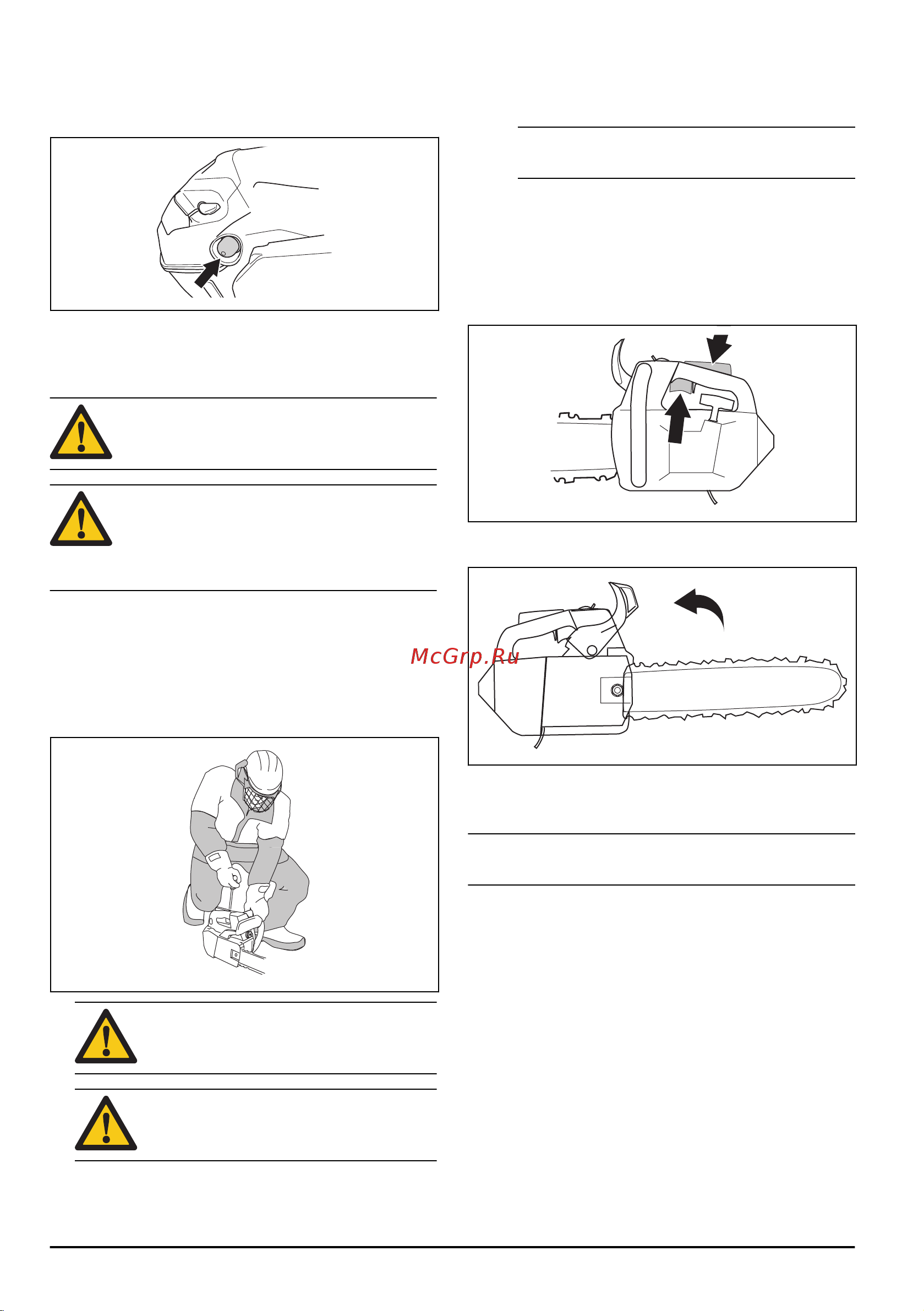 McGrp.Ru