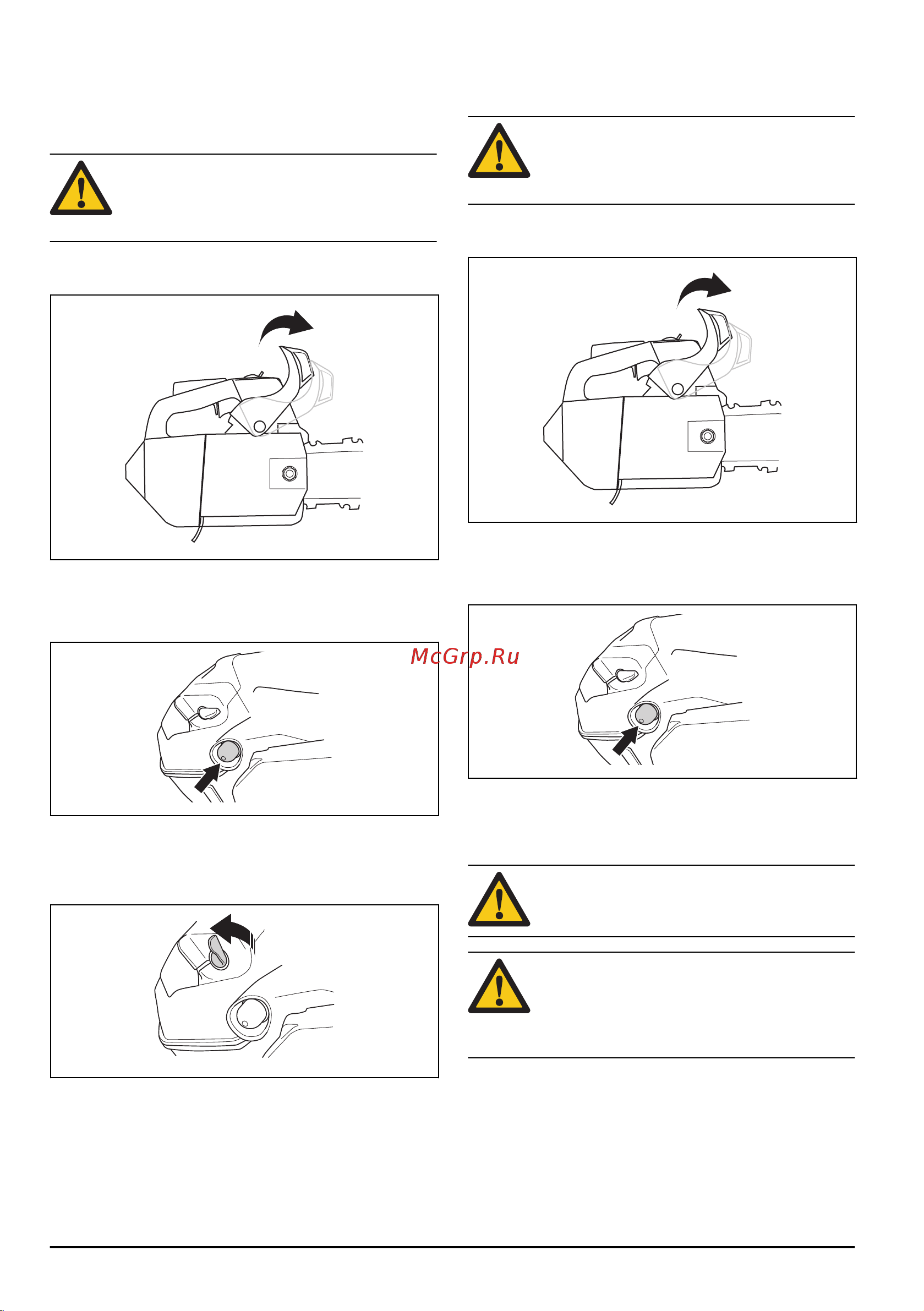 McGrp.Ru