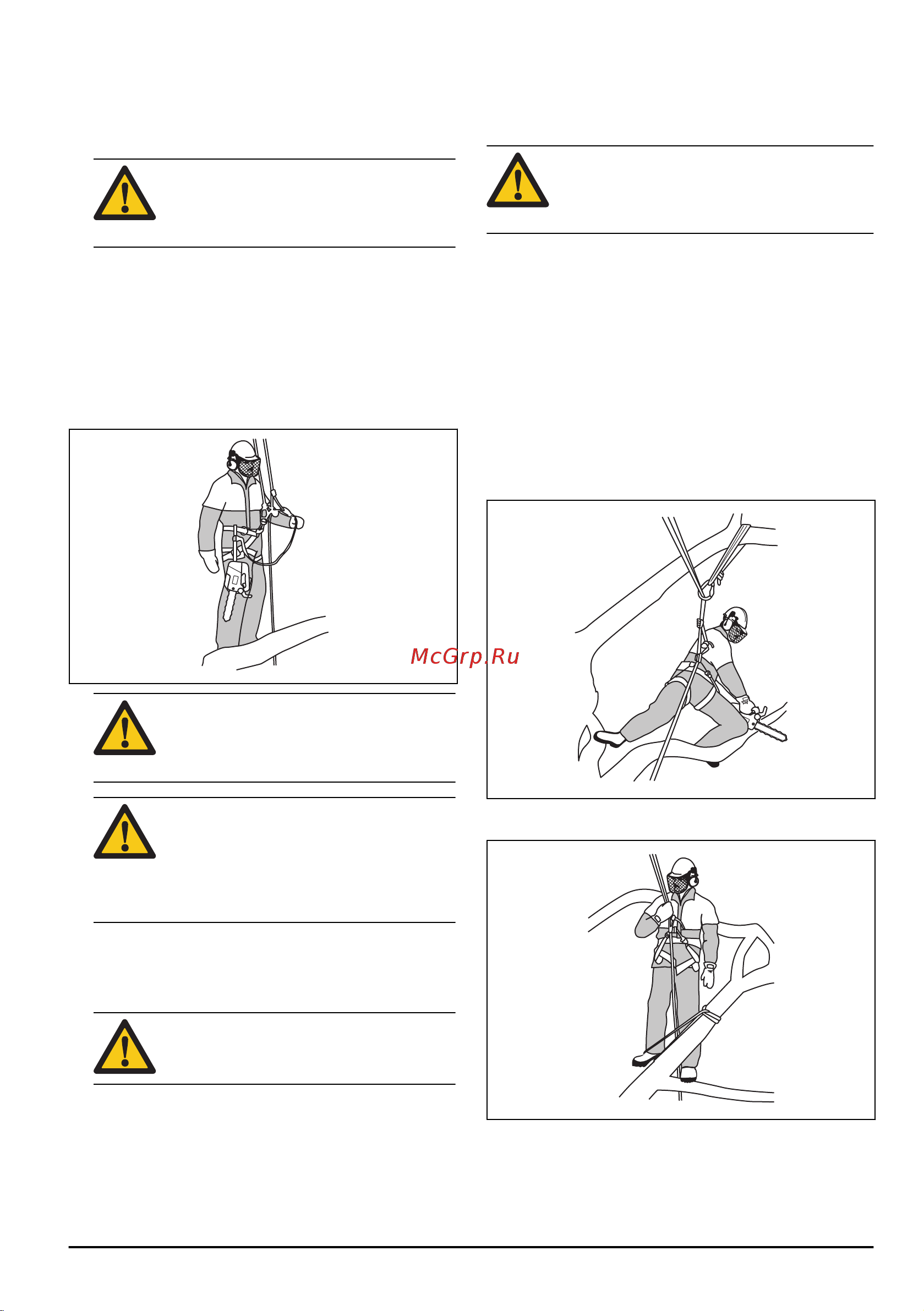 McGrp.Ru