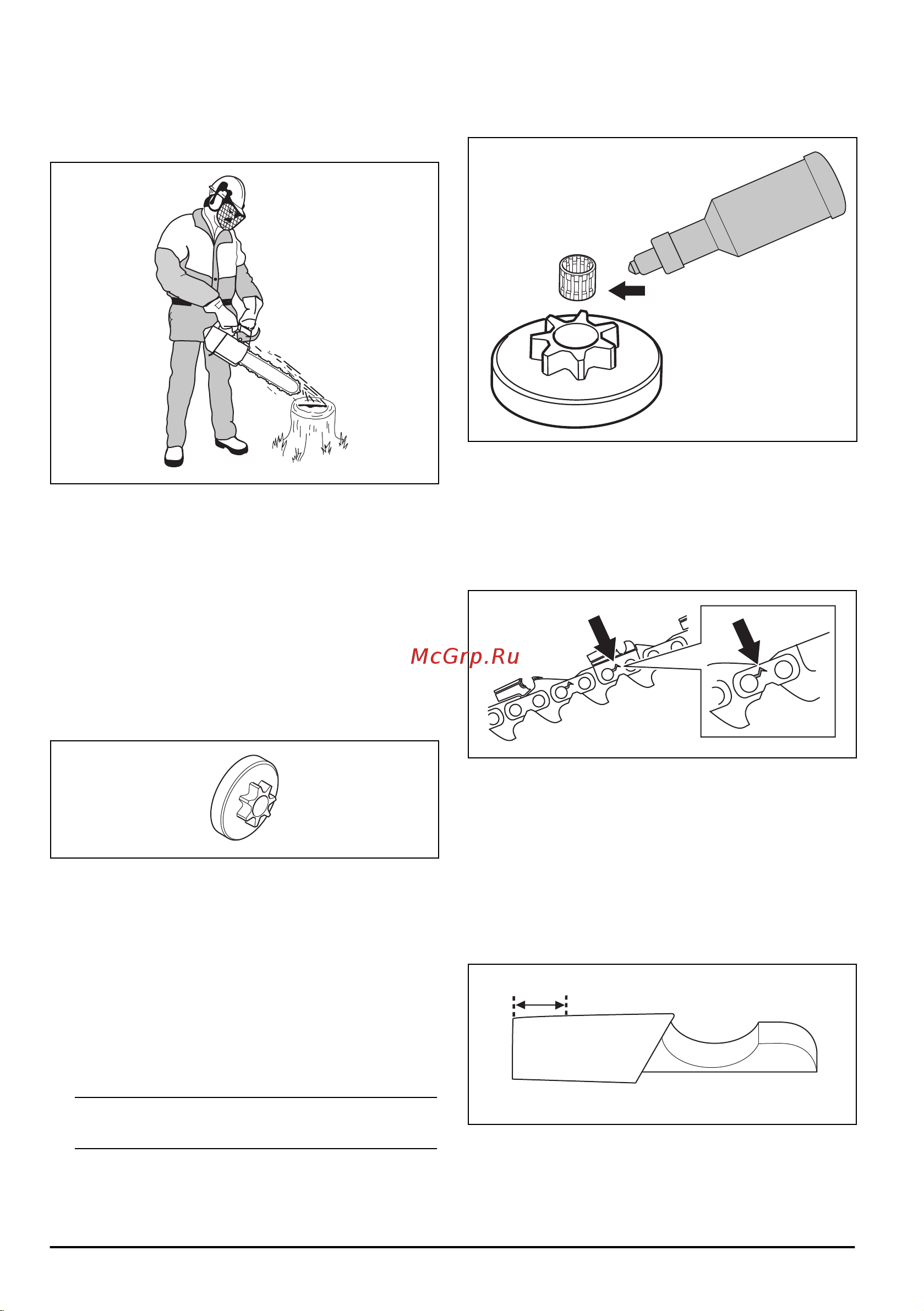 McGrp.Ru