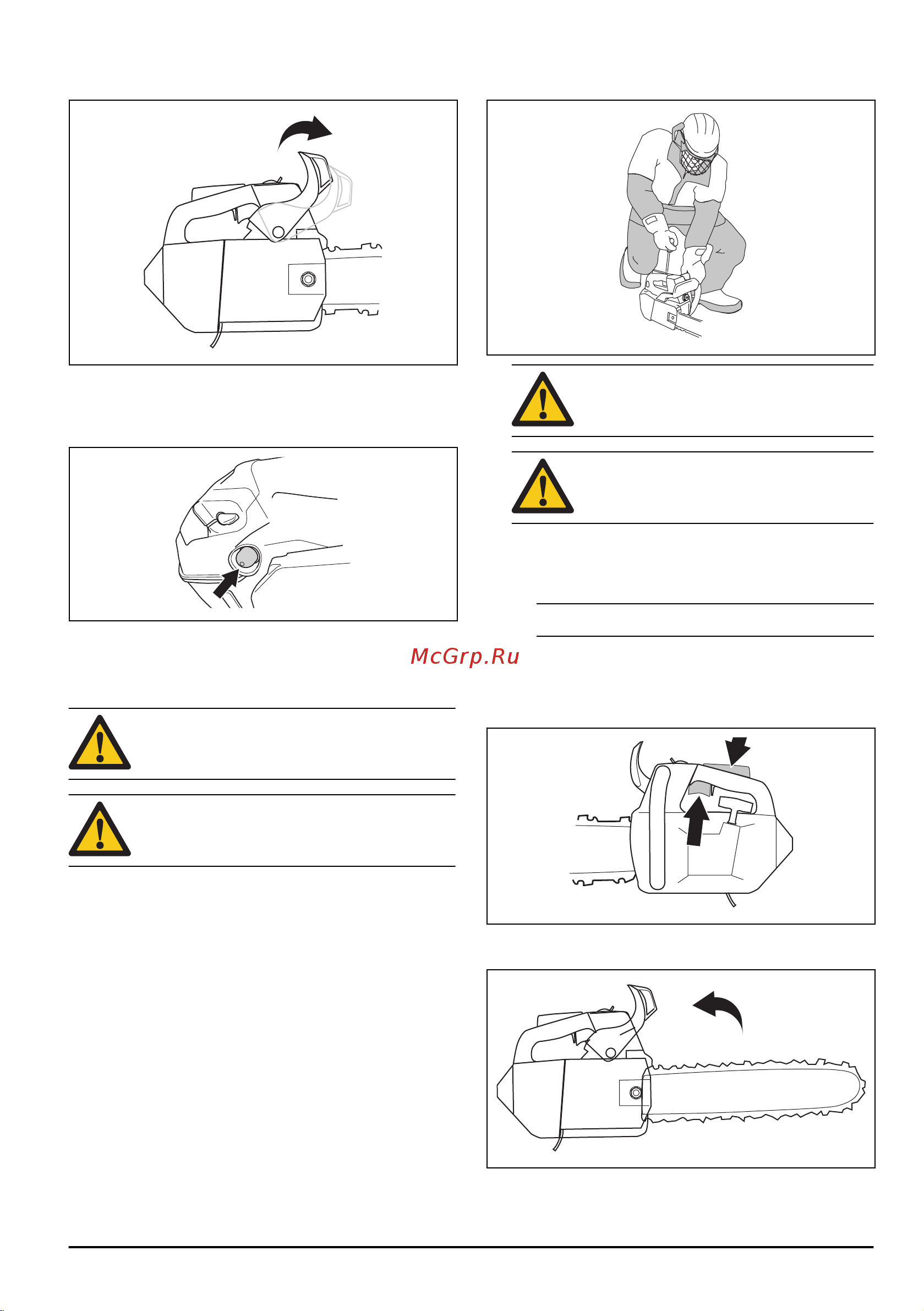 McGrp.Ru