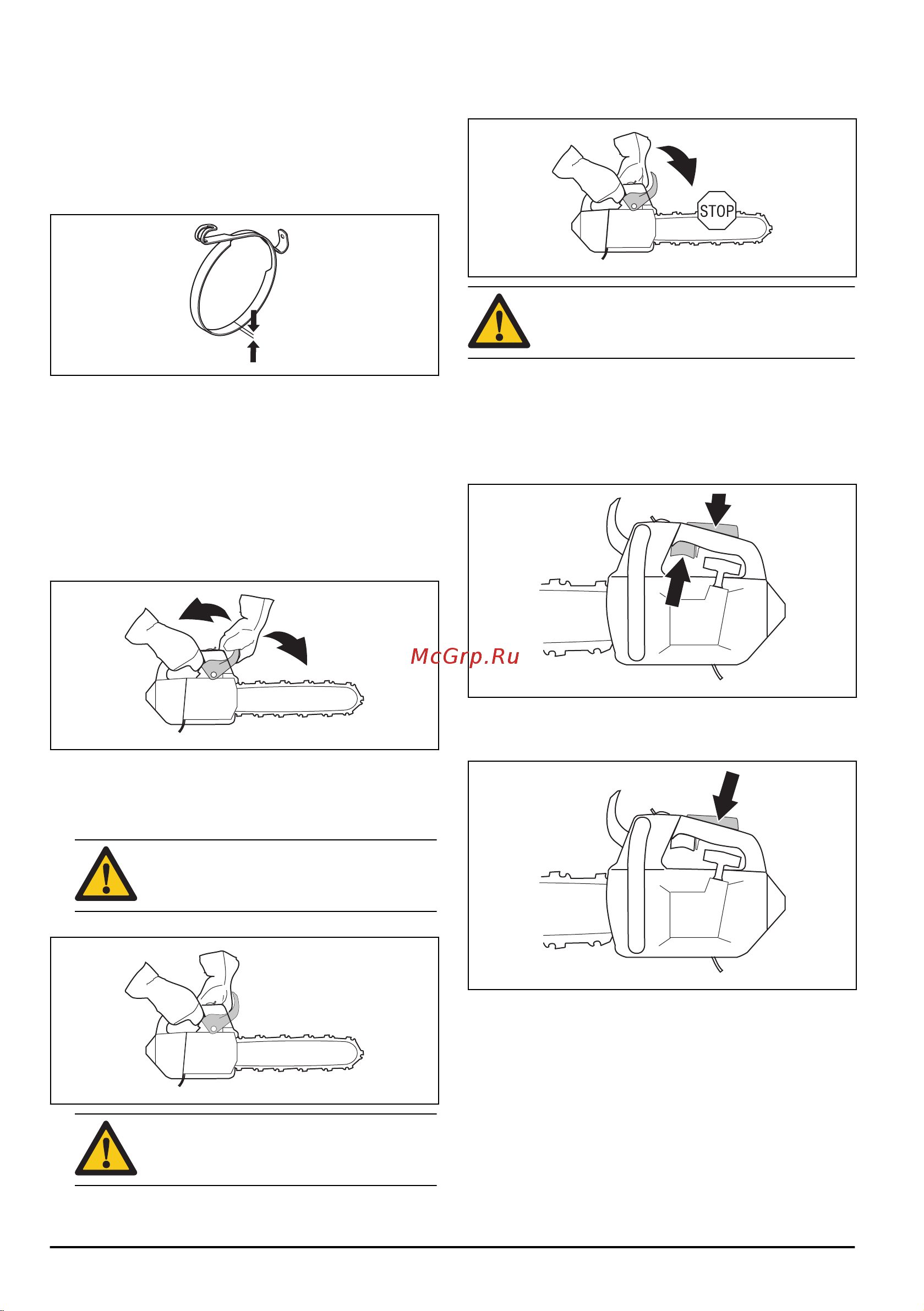 STOP

McGrp.Ru