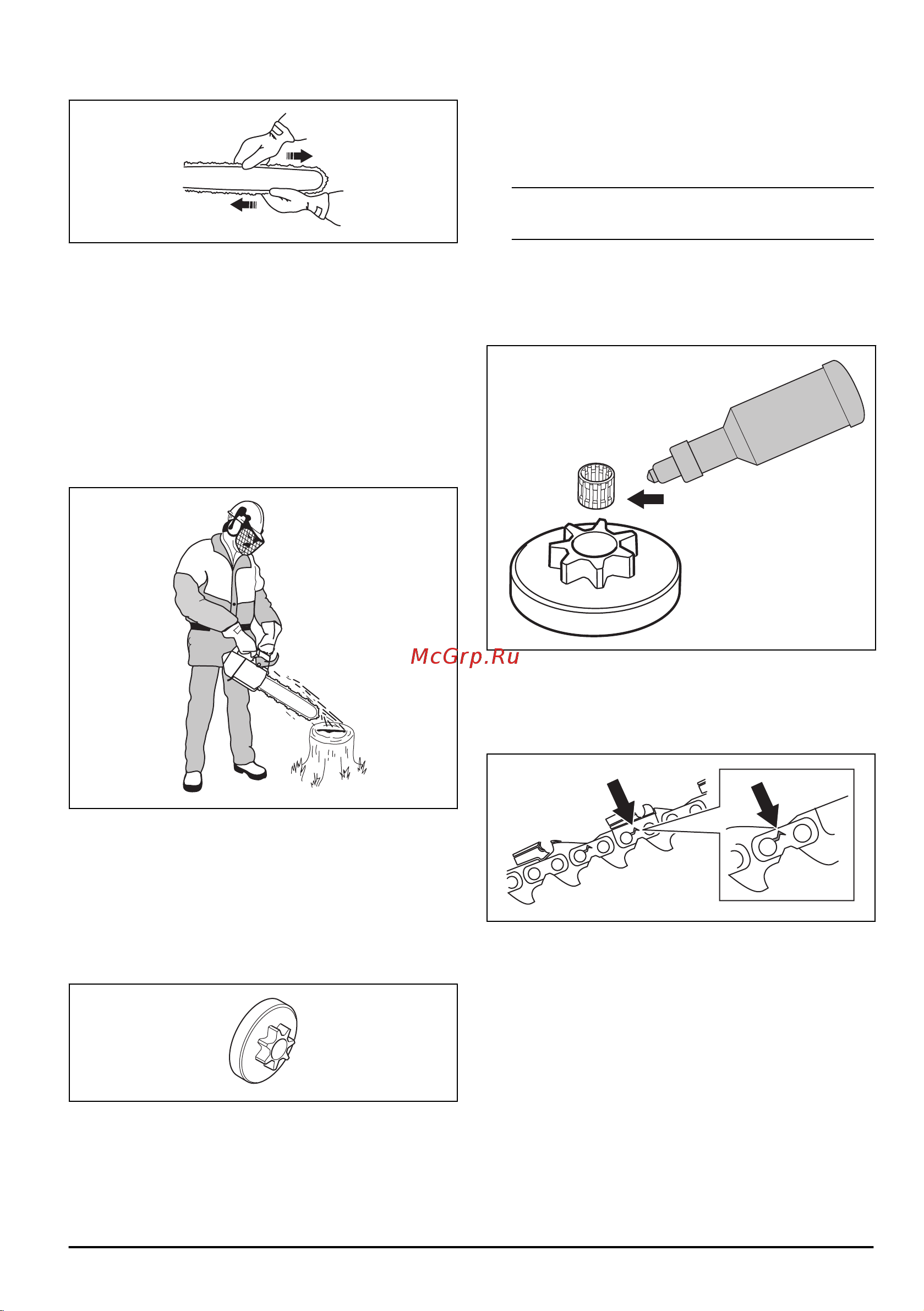 McGrp.Ru