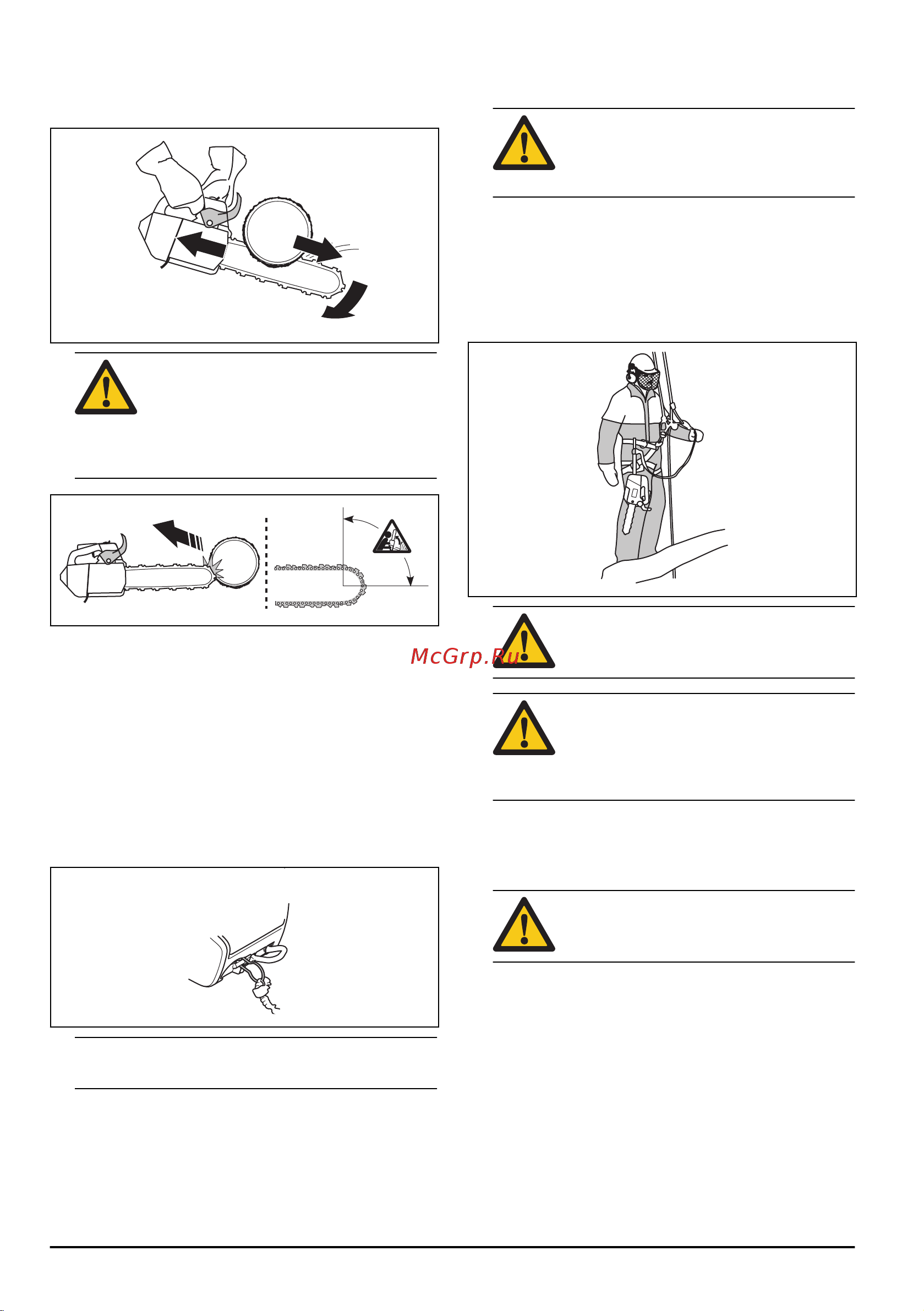 McGrp.Ru