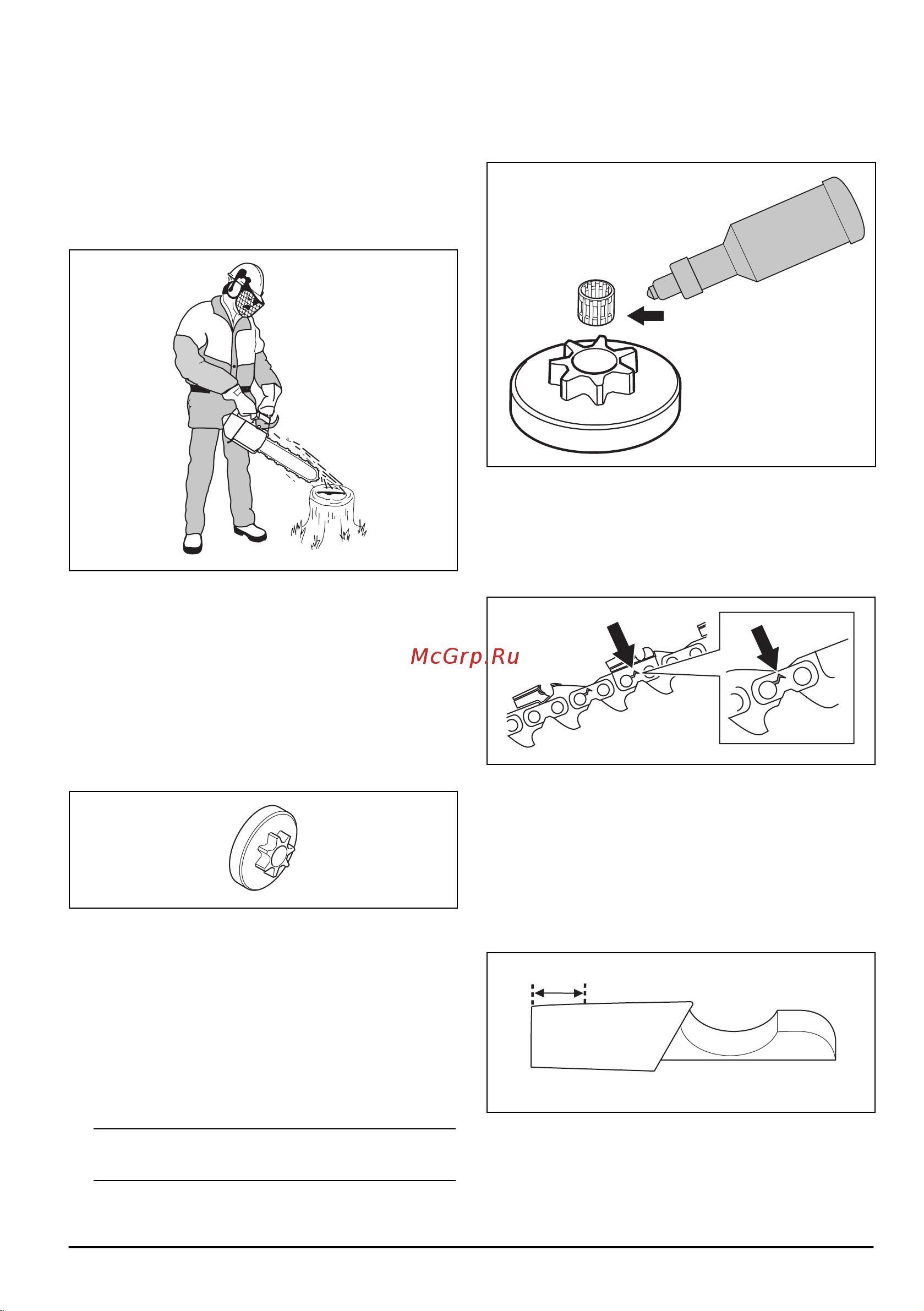 McGrp.Ru