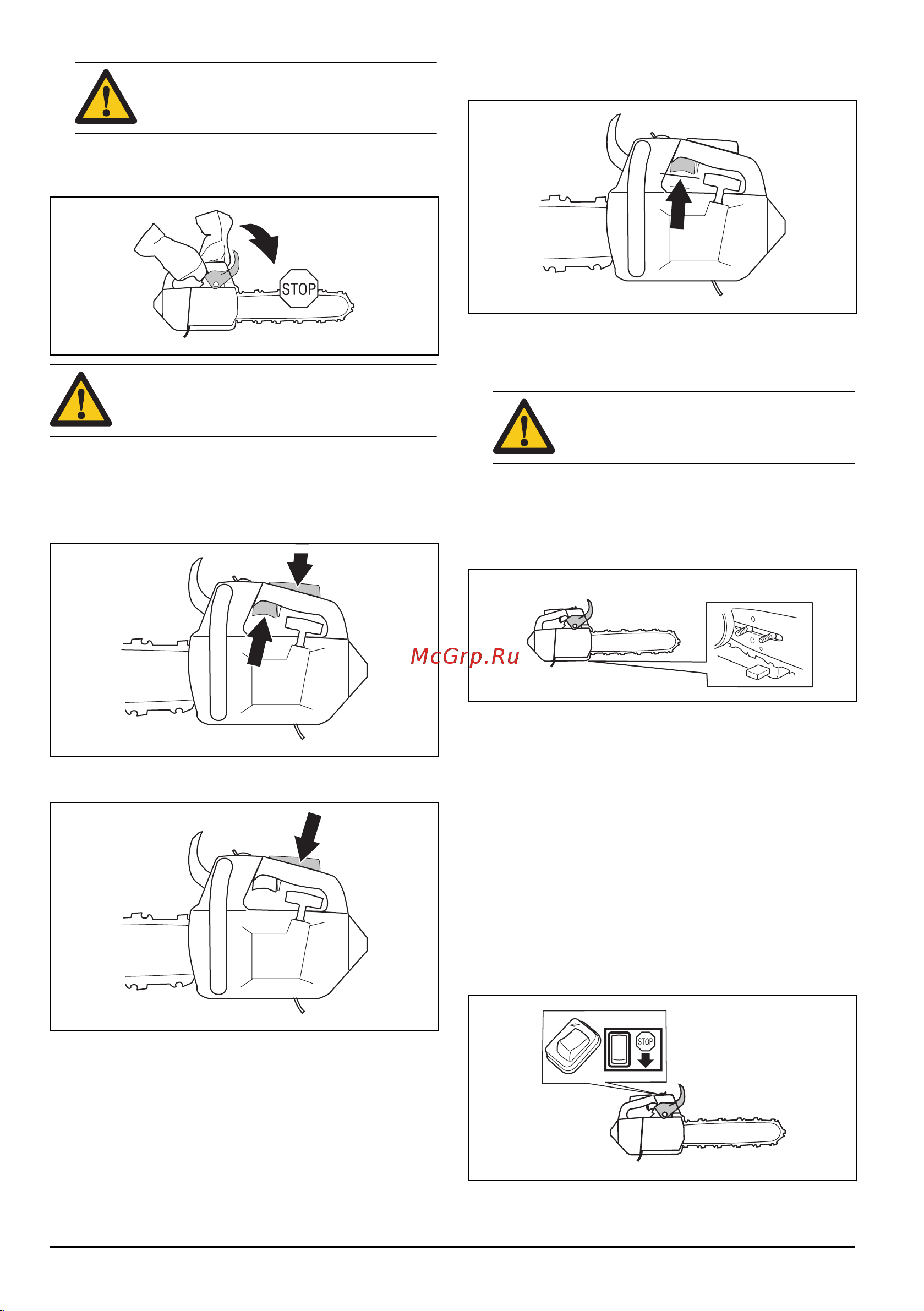 STOP

McGrp.Ru

STOP