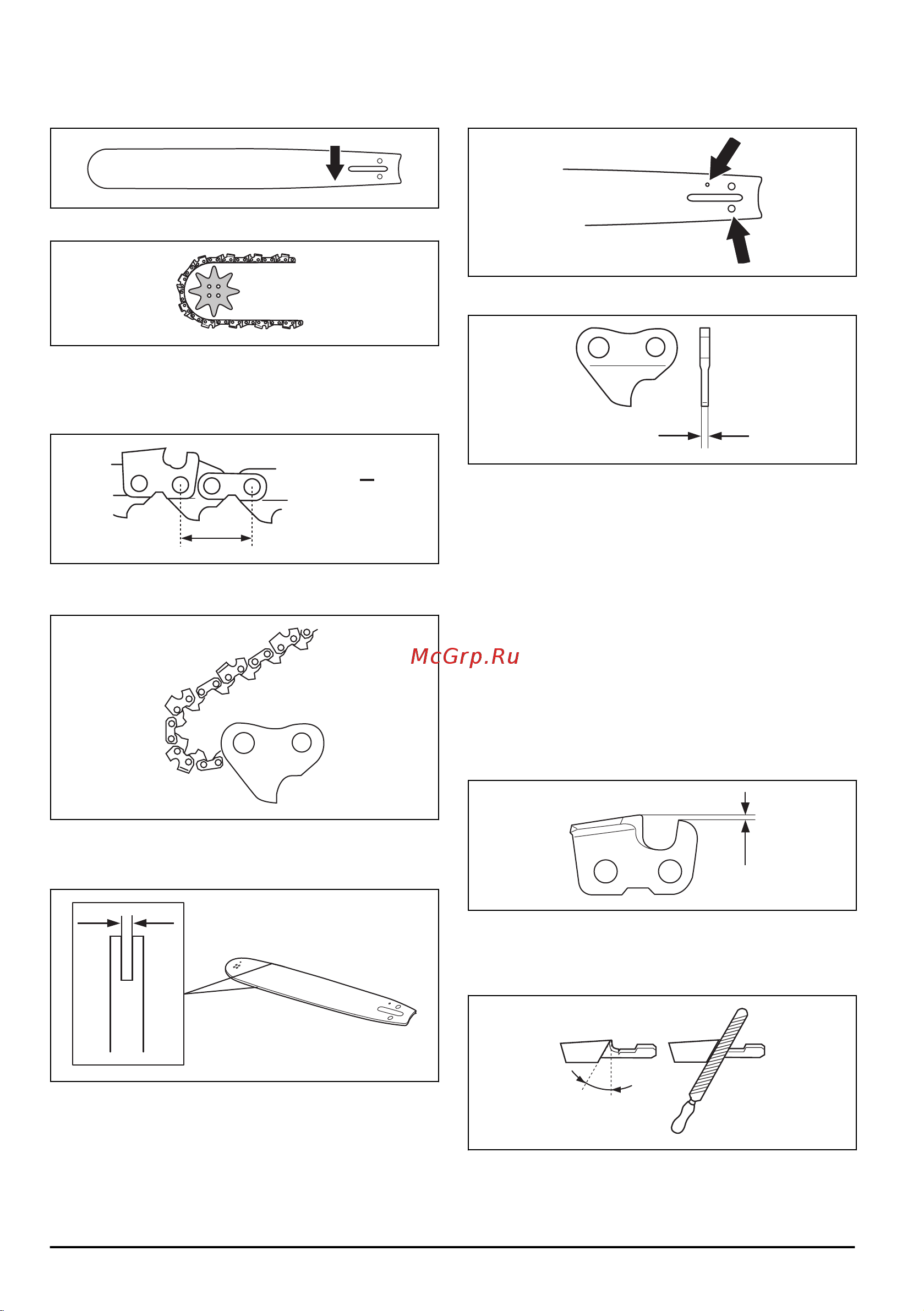 McGrp.Ru