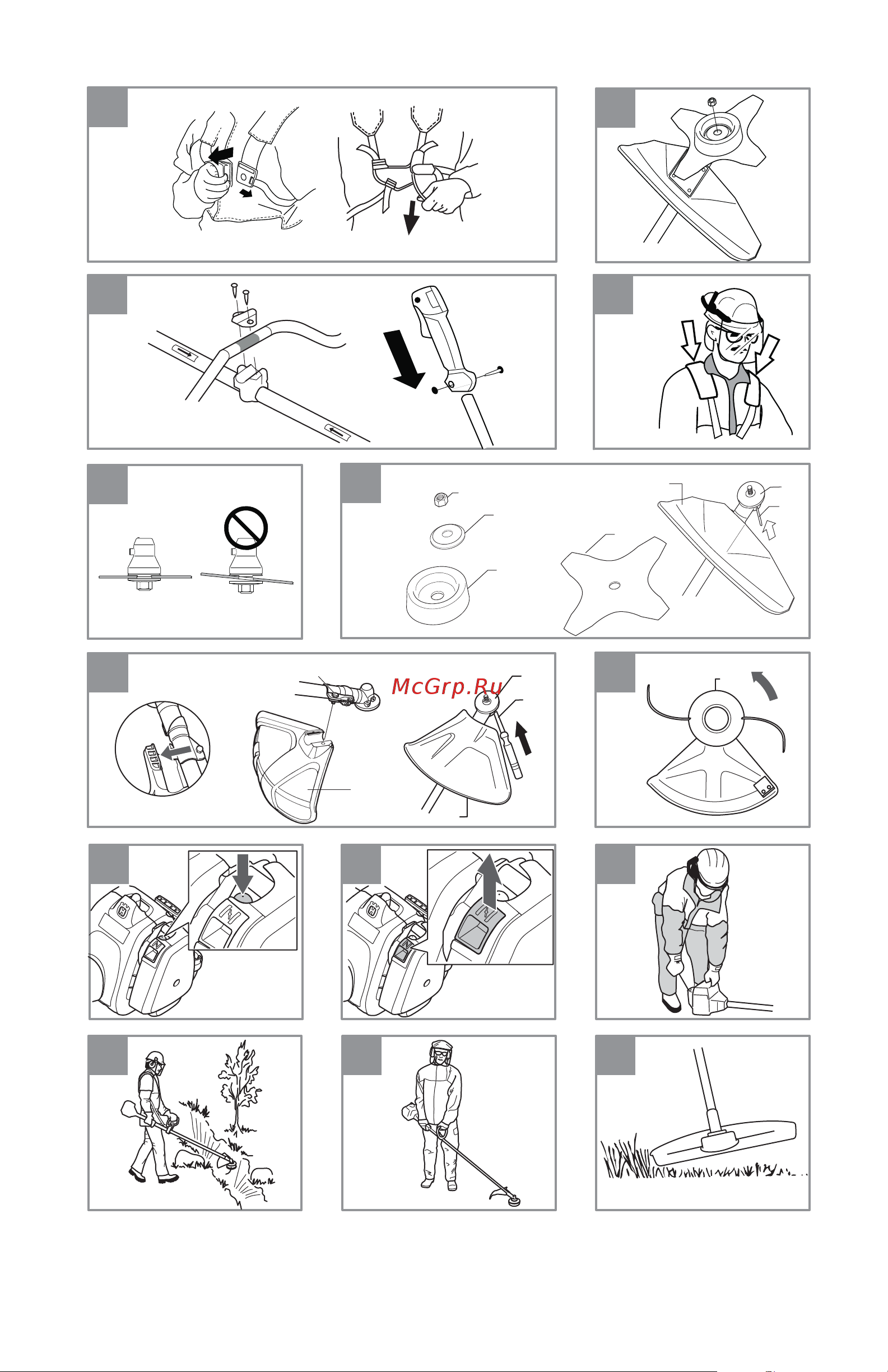 McGrp.Ru