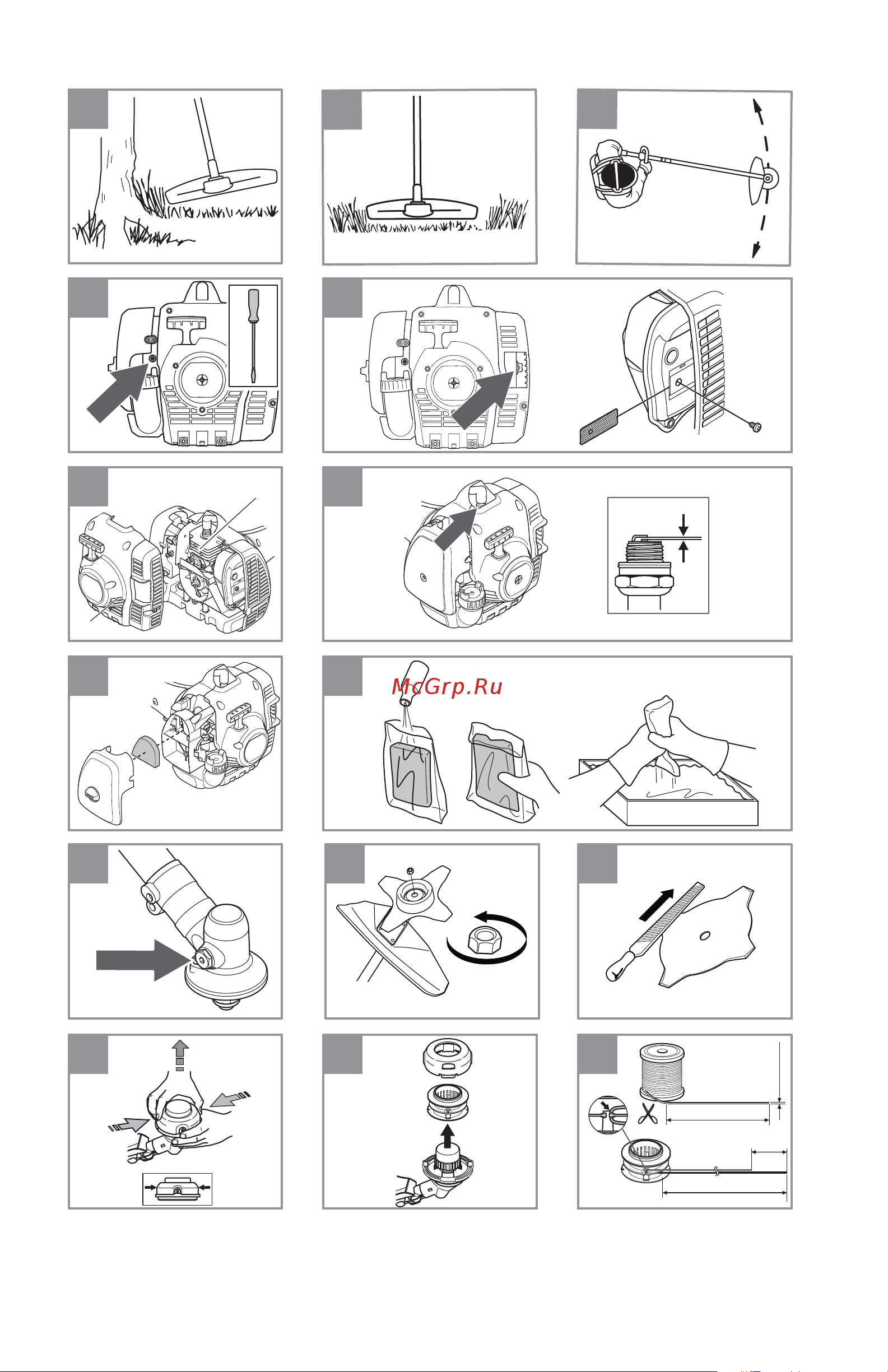 McGrp.Ru