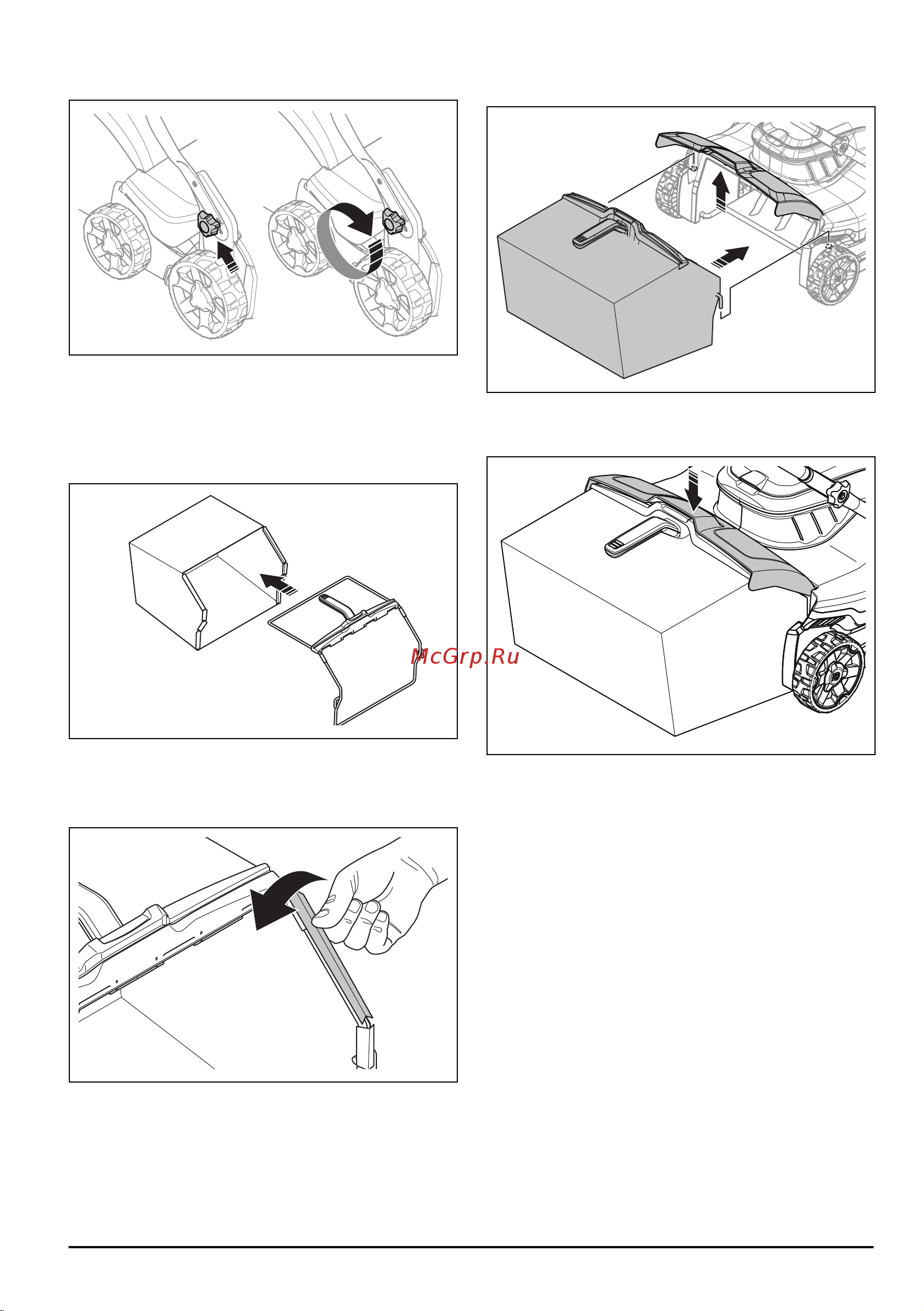 McGrp.Ru