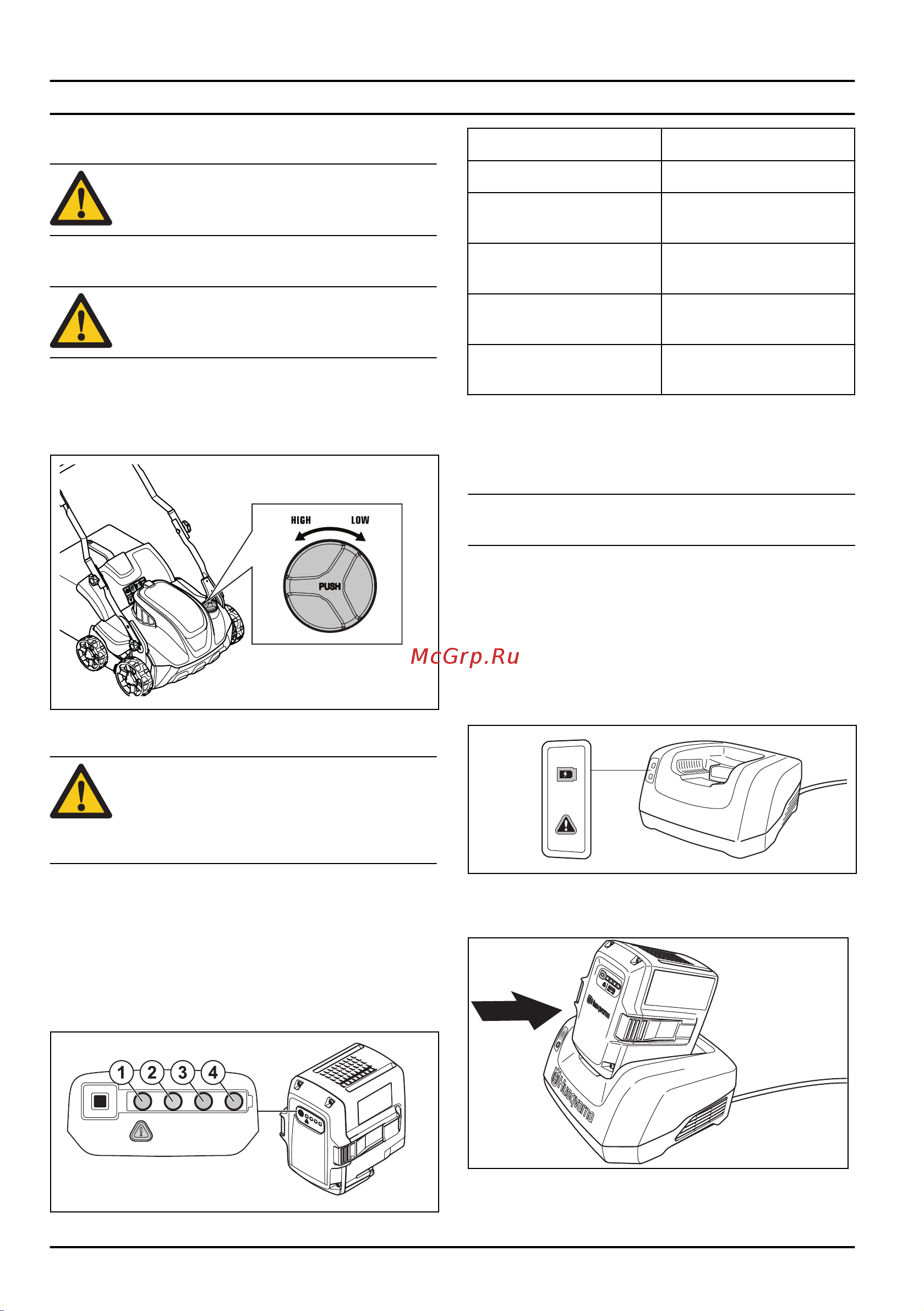 HIGH LOW

PUSH

McGrp.Ru

1 2 3 4

Husqvarna

Husqvarna