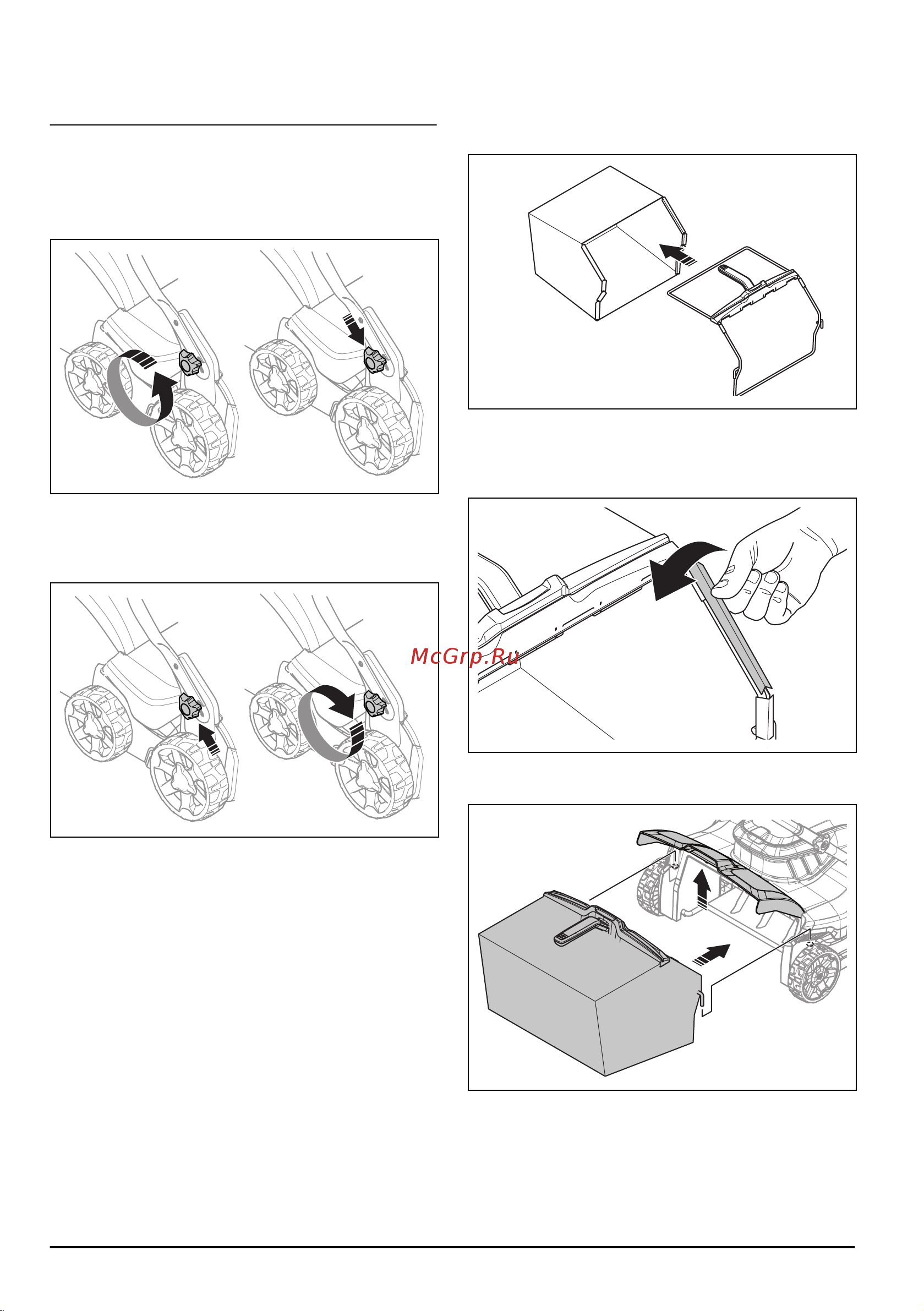 McGrp.Ru