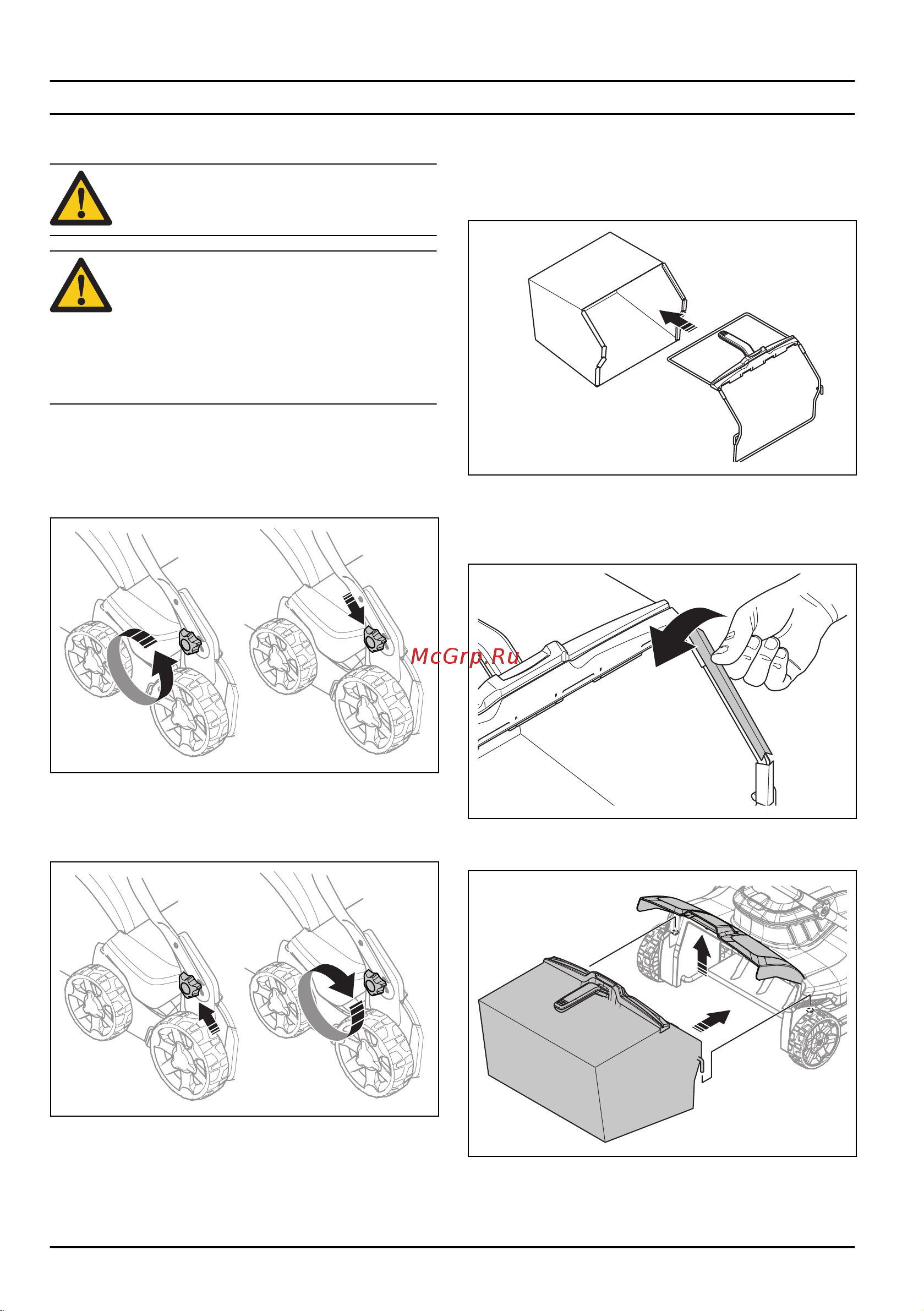 McGrp.Ru