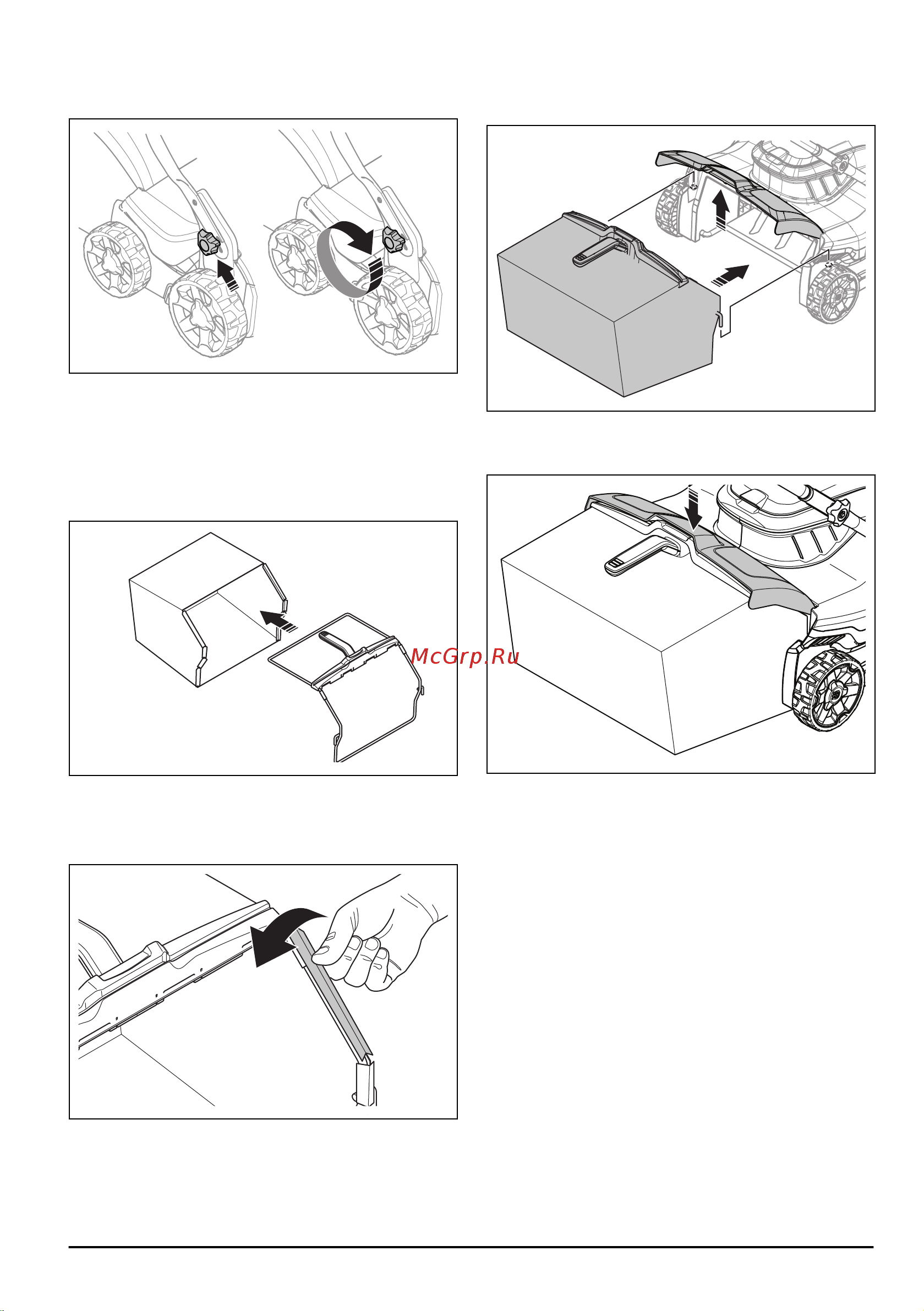 McGrp.Ru