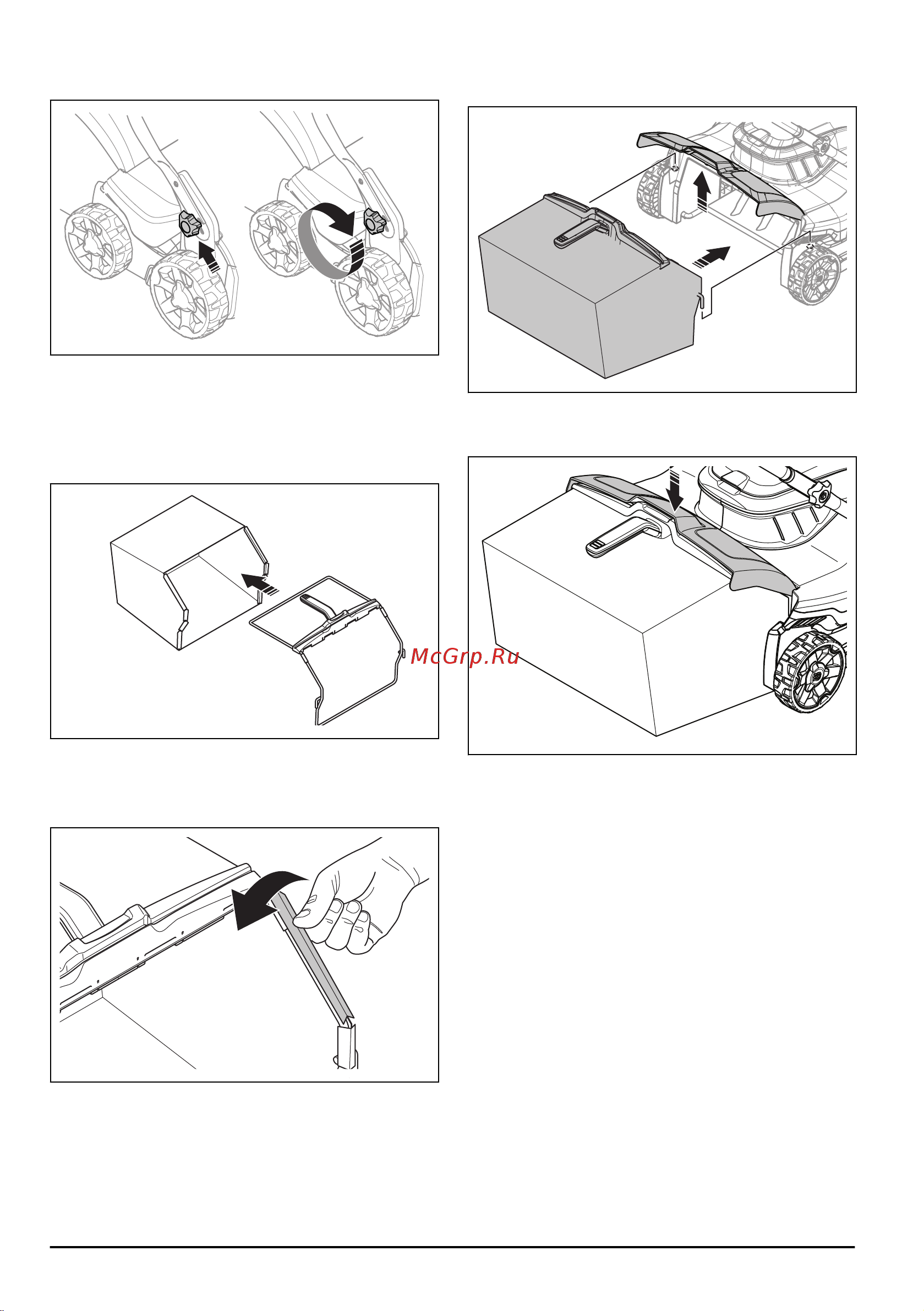 McGrp.Ru