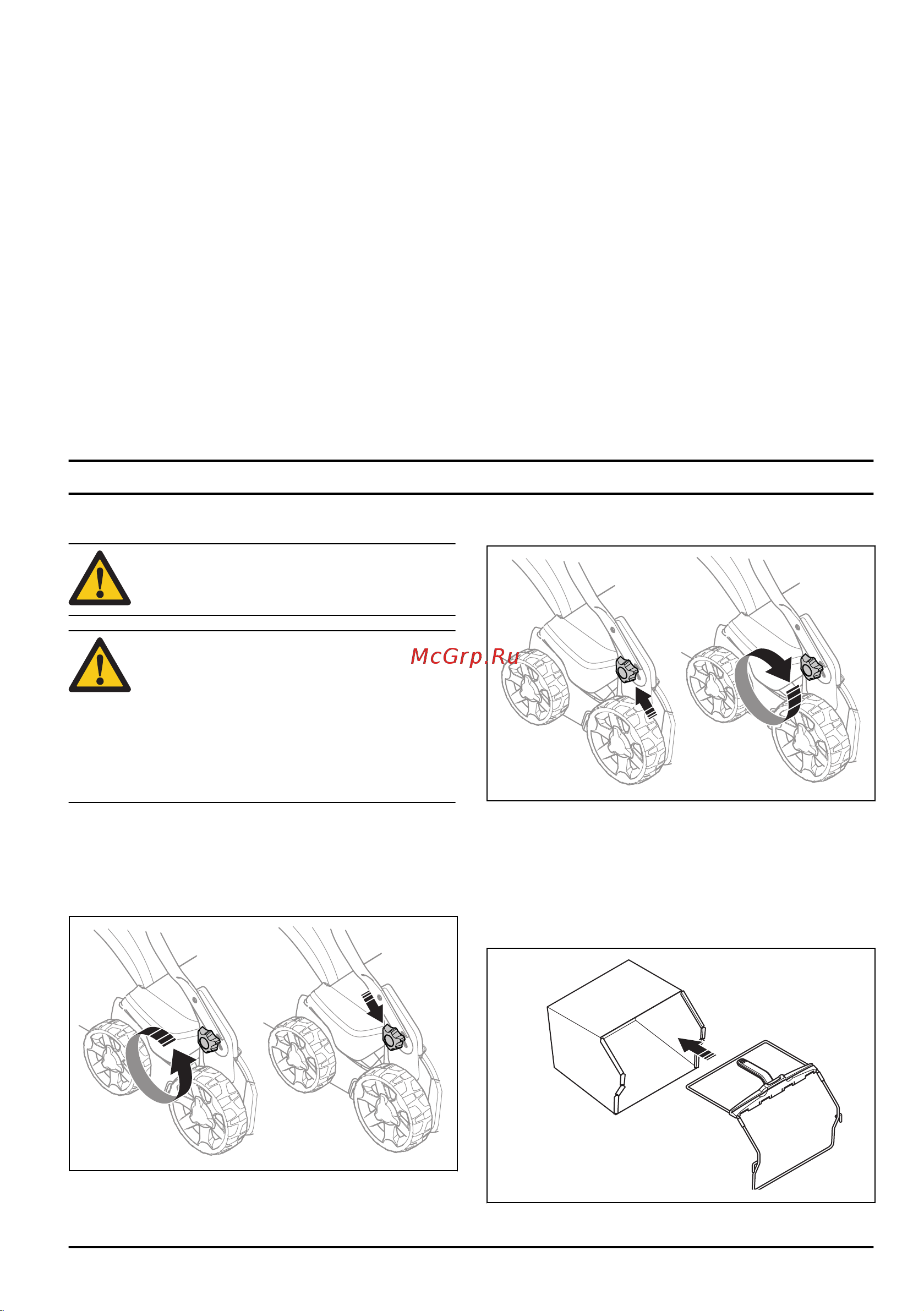 McGrp.Ru