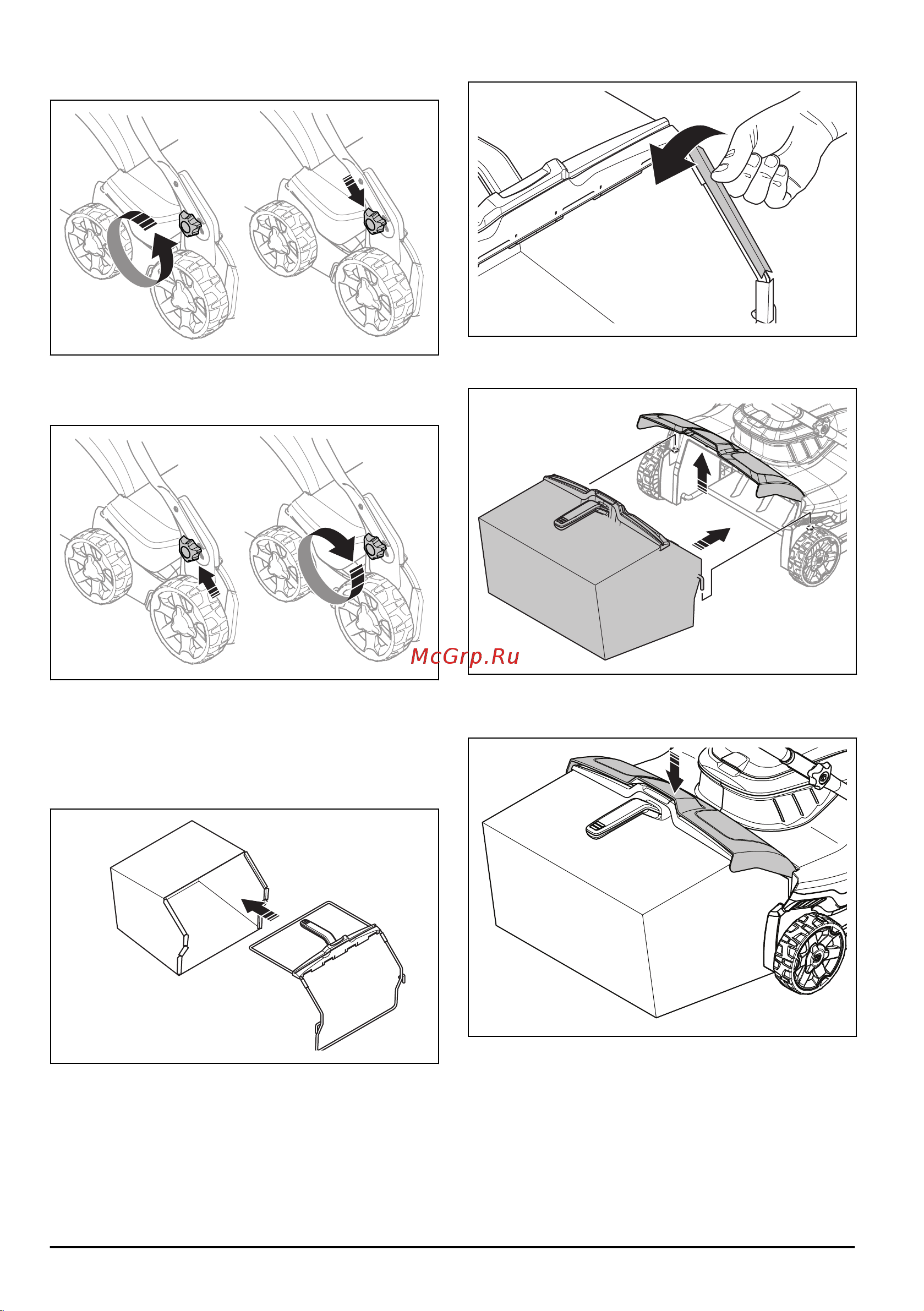 McGrp.Ru