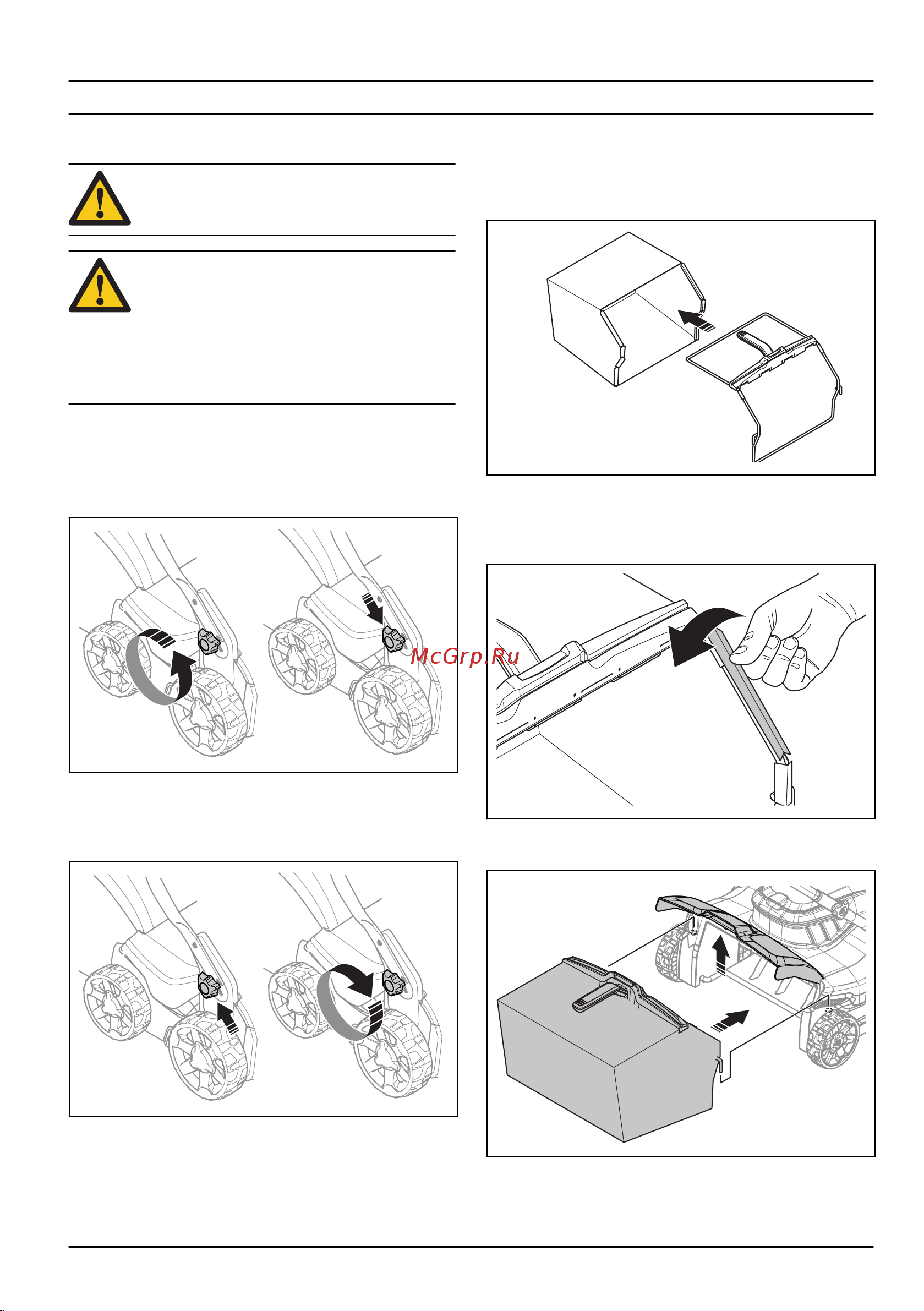 McGrp.Ru