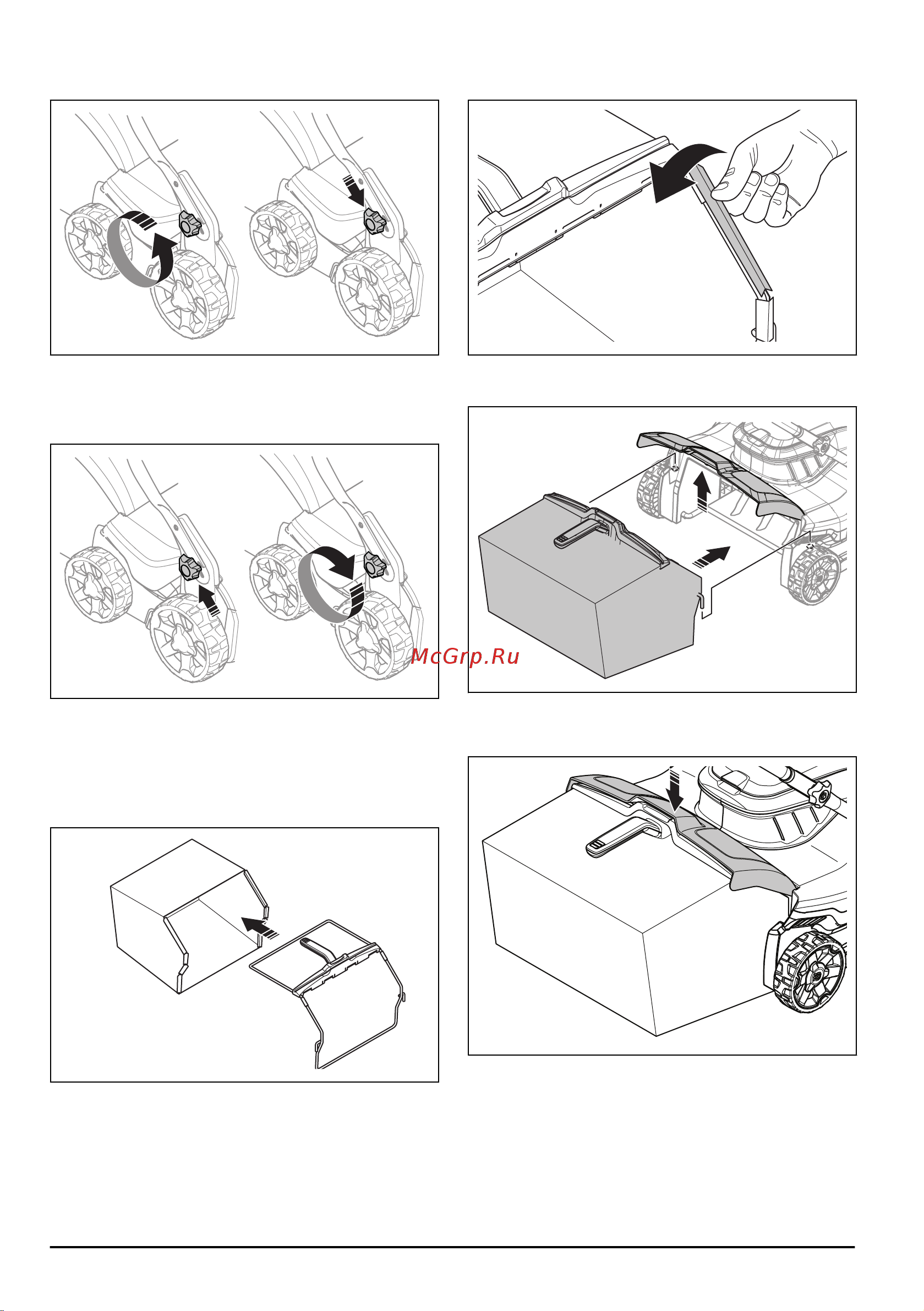 McGrp.Ru