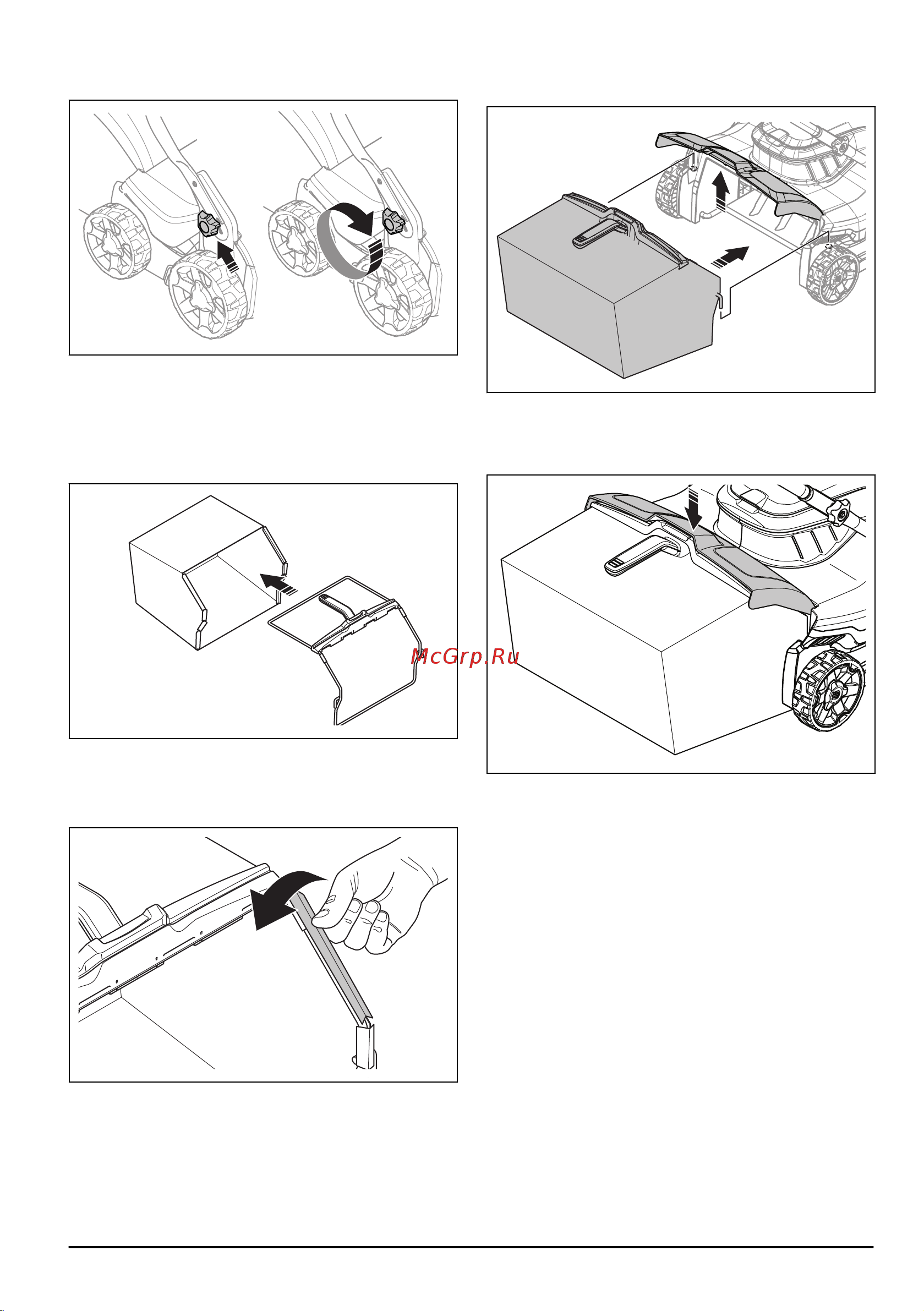 McGrp.Ru