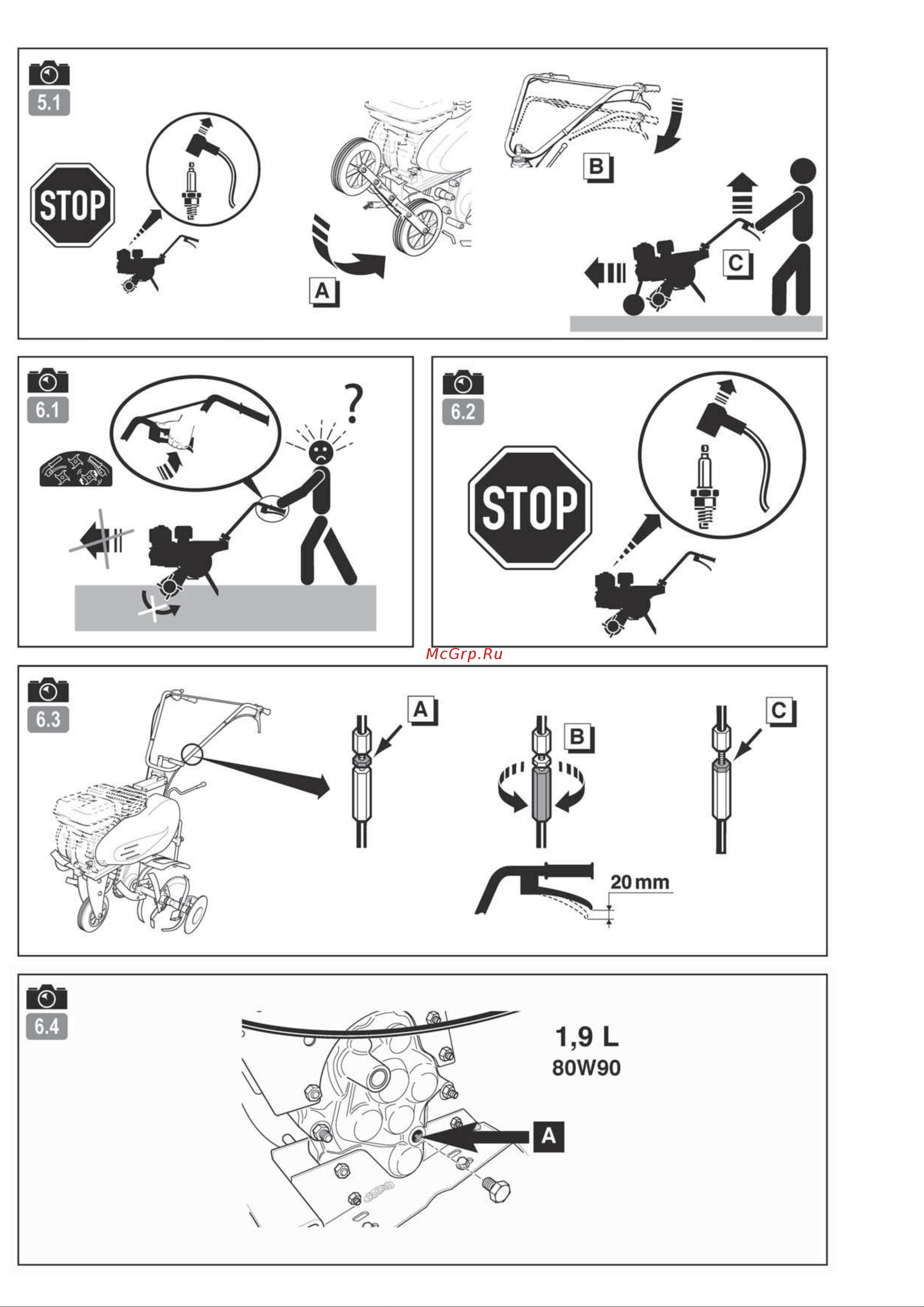 5.1

STOP

A

B

C

6.1

?

6.2

STOP

McGrp.Ru

6.3

A

B

C

20 mm

6.4

1,9 L
80W90

A