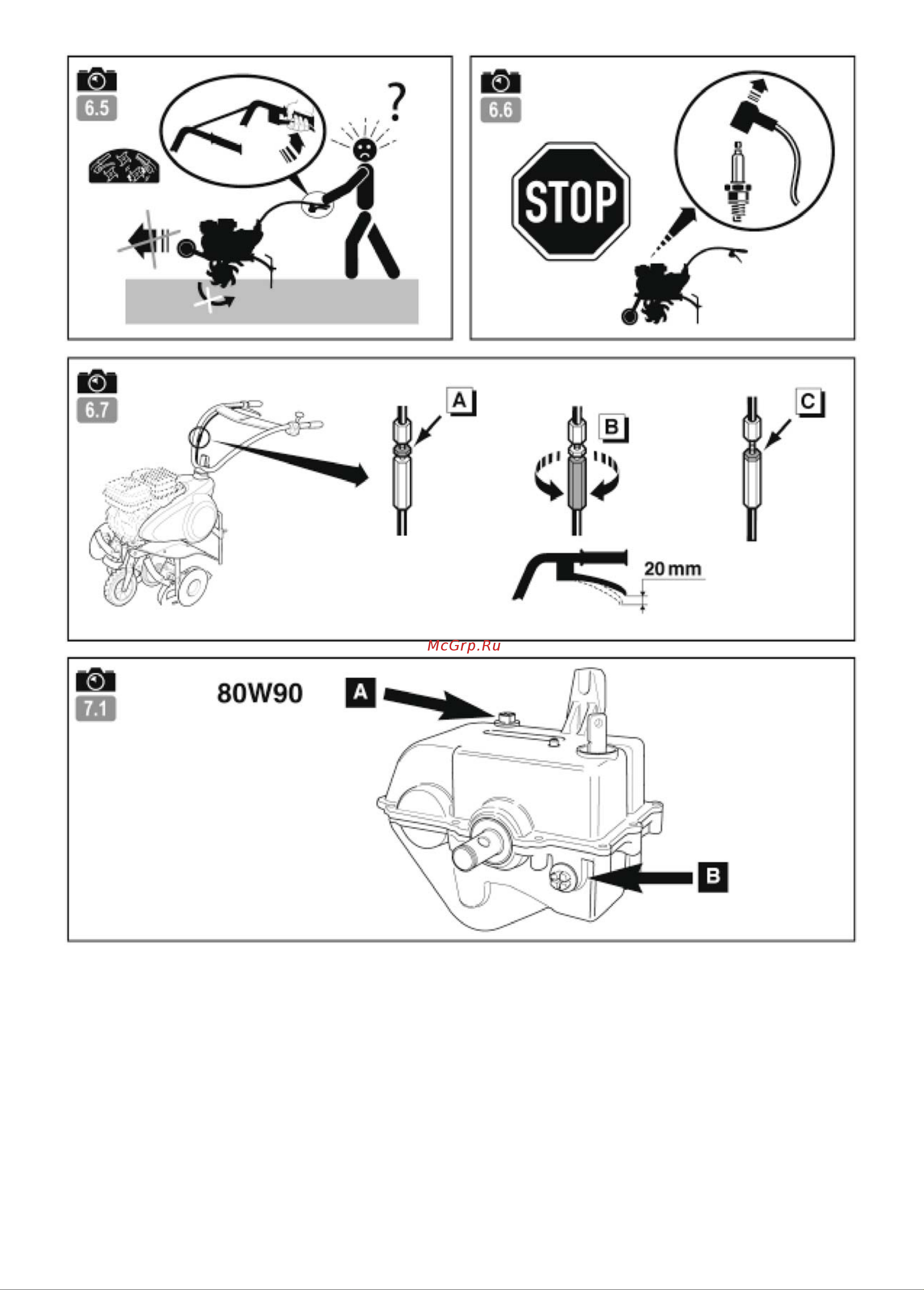 6.5

?

6.6

STOP

6.7

A

B

C

20 mm

McGrp.Ru

7.1

80W90

A

B