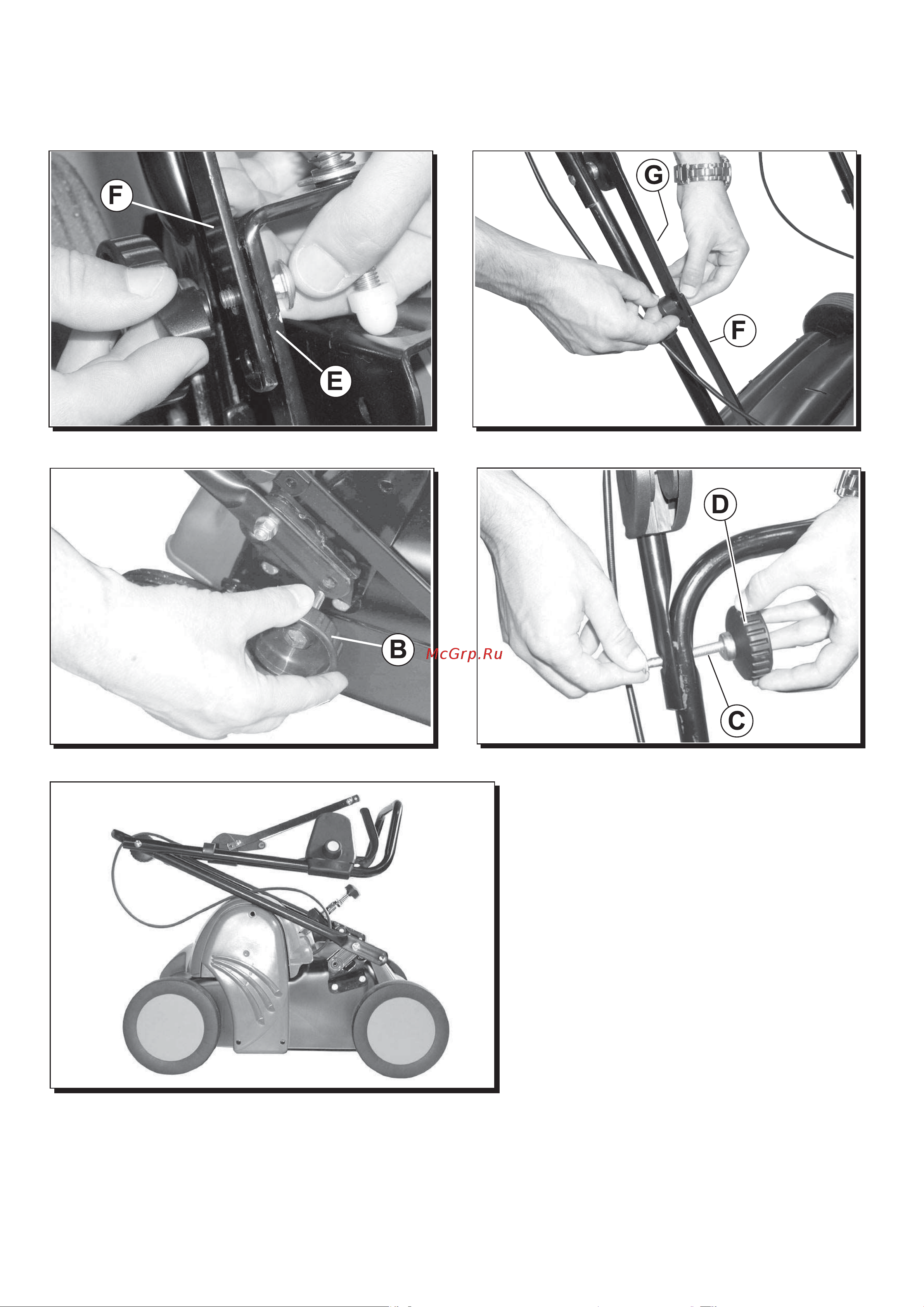 F

E

G

F

B

McGrp.Ru

D

C