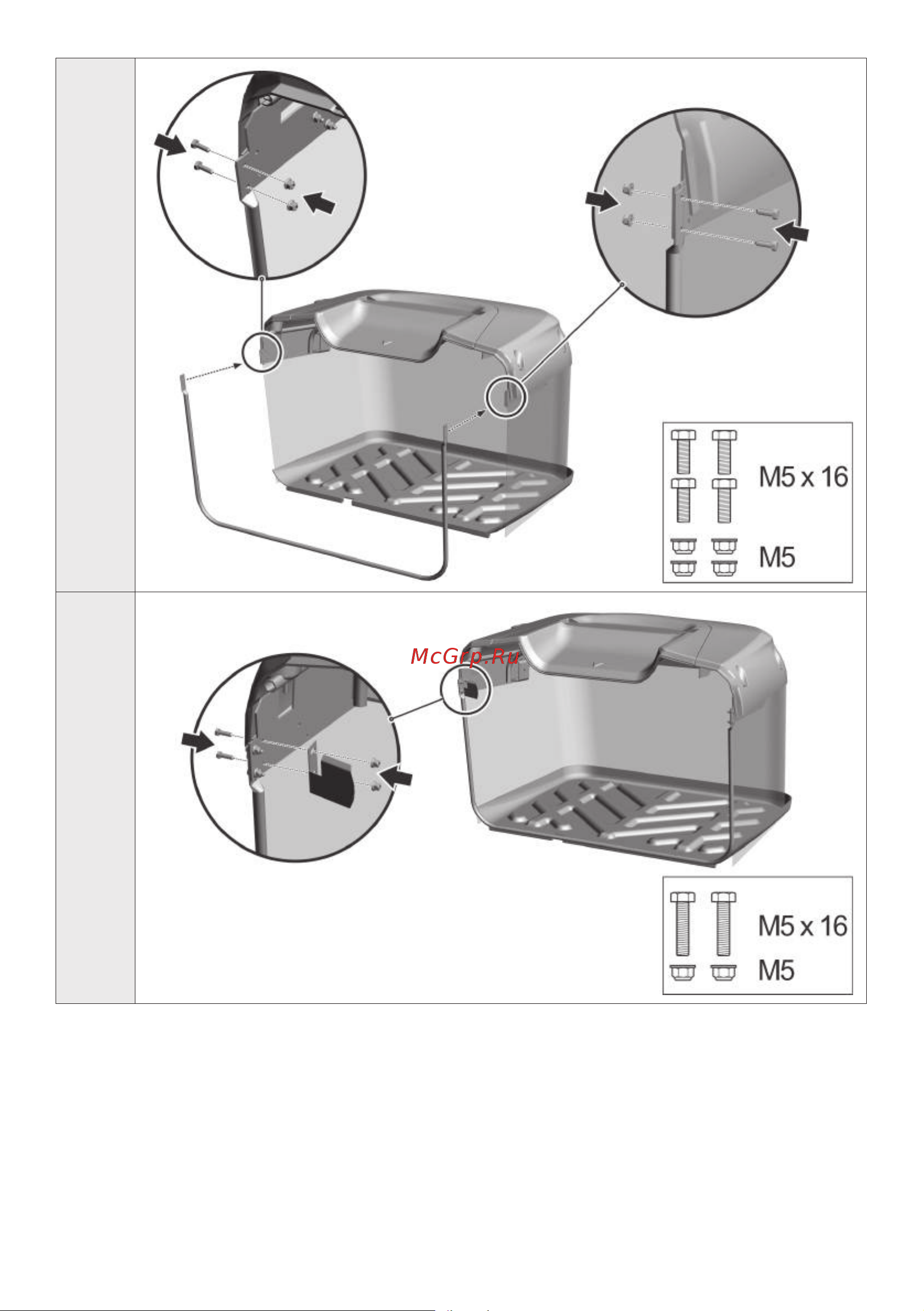 M5 x 16

M5

McGrp.Ru

M5 x 16

M5