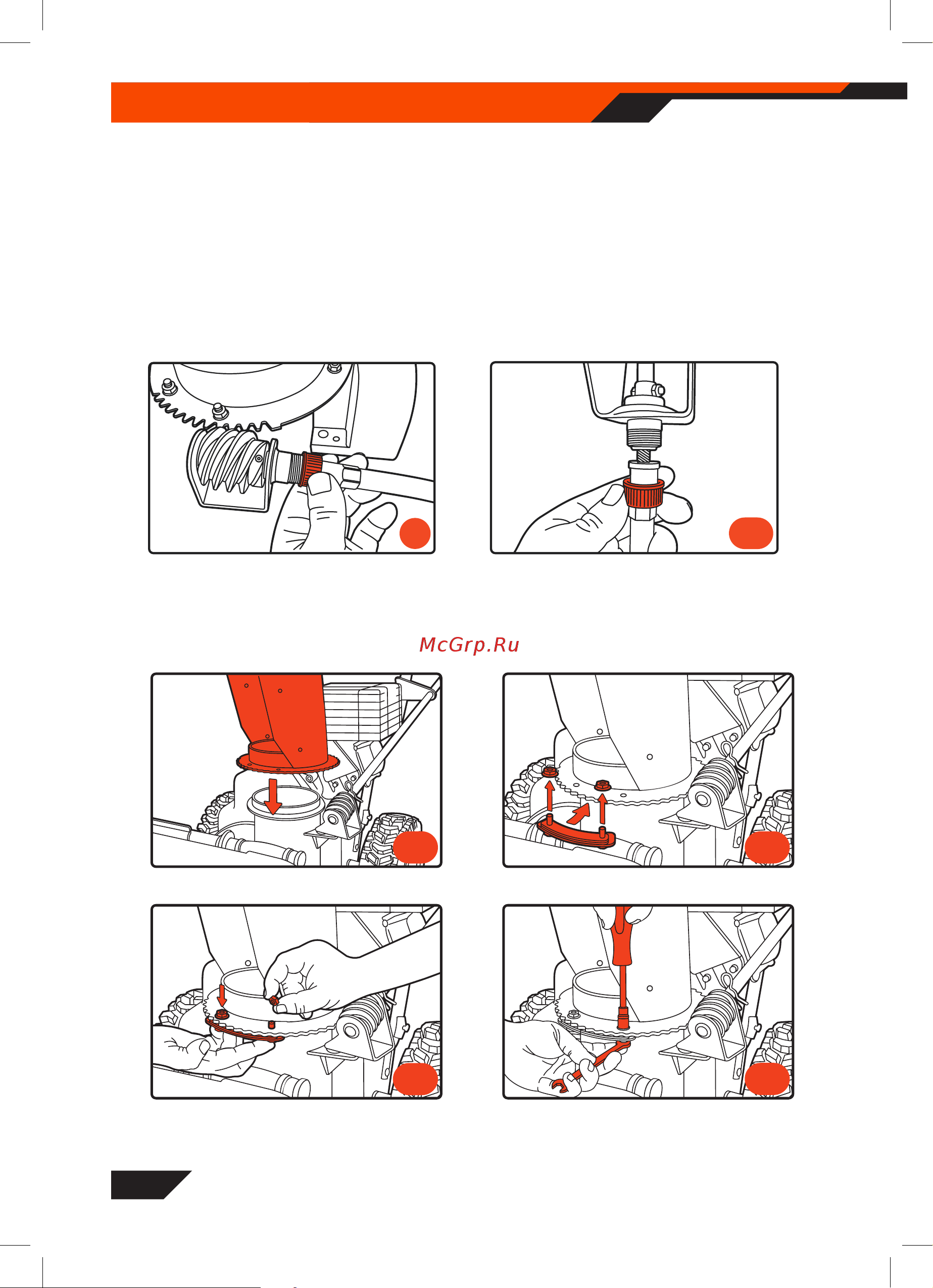 McGrp.Ru