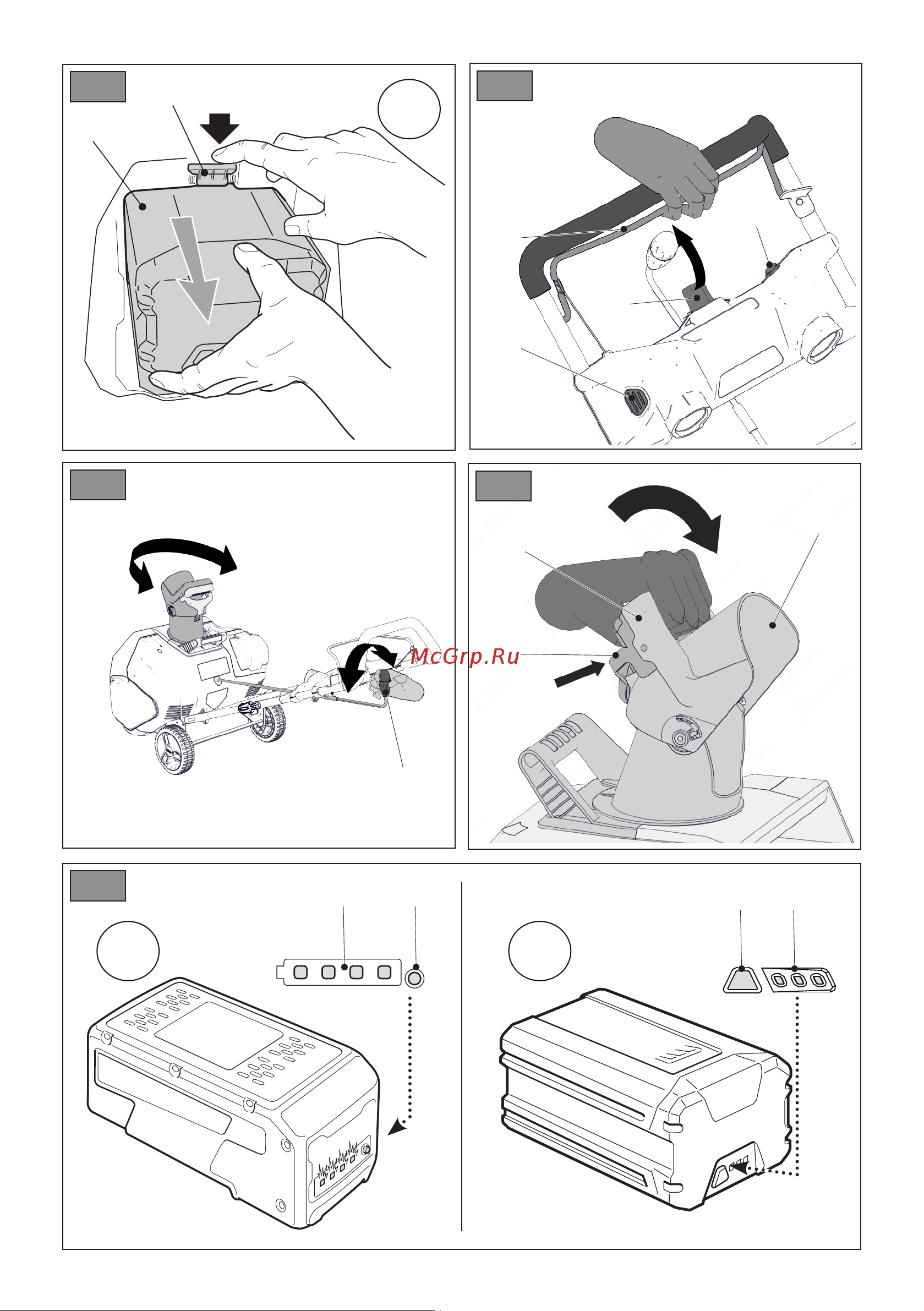 McGrp.Ru