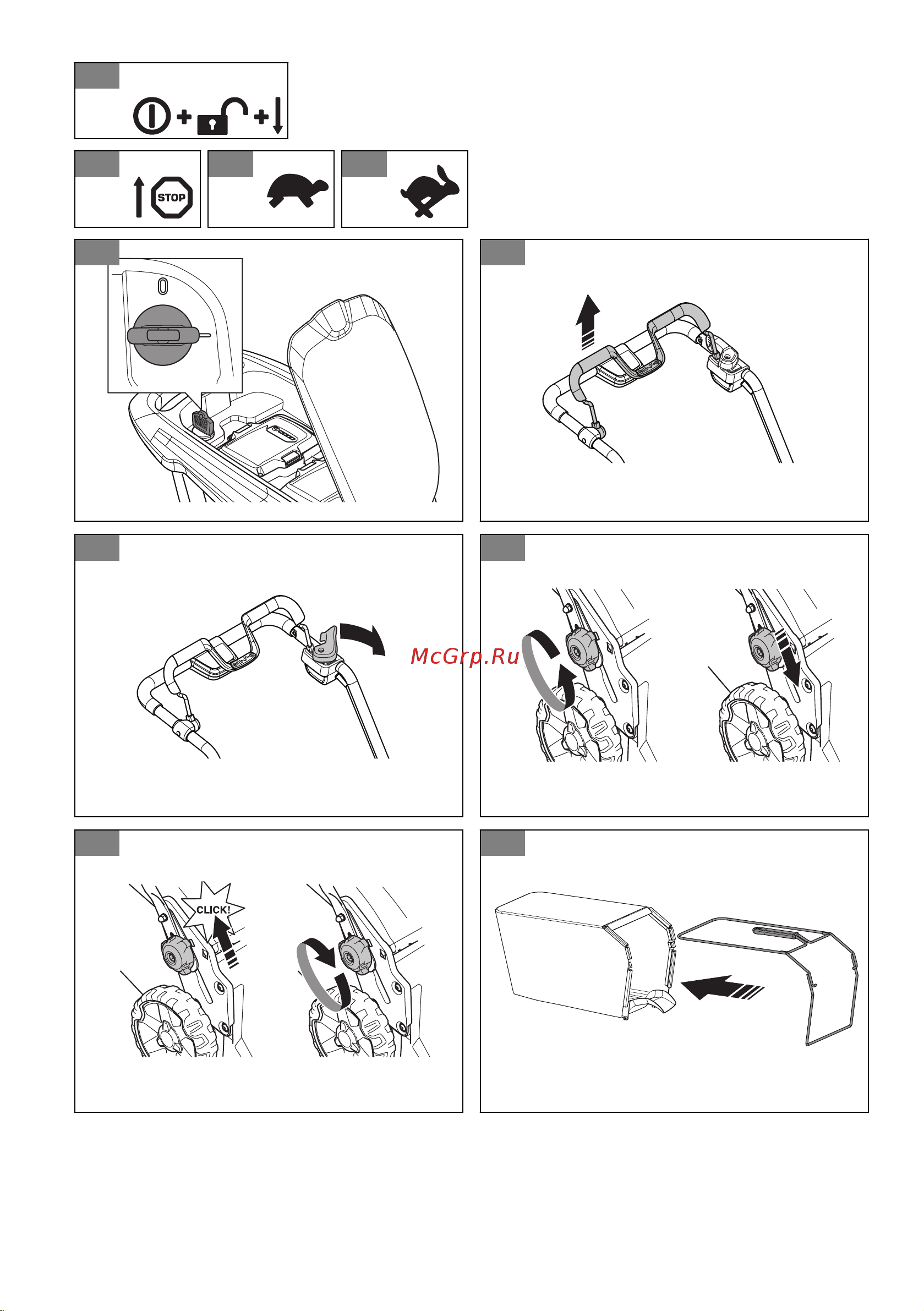 STOP

0

McGrp.Ru

CLICK!