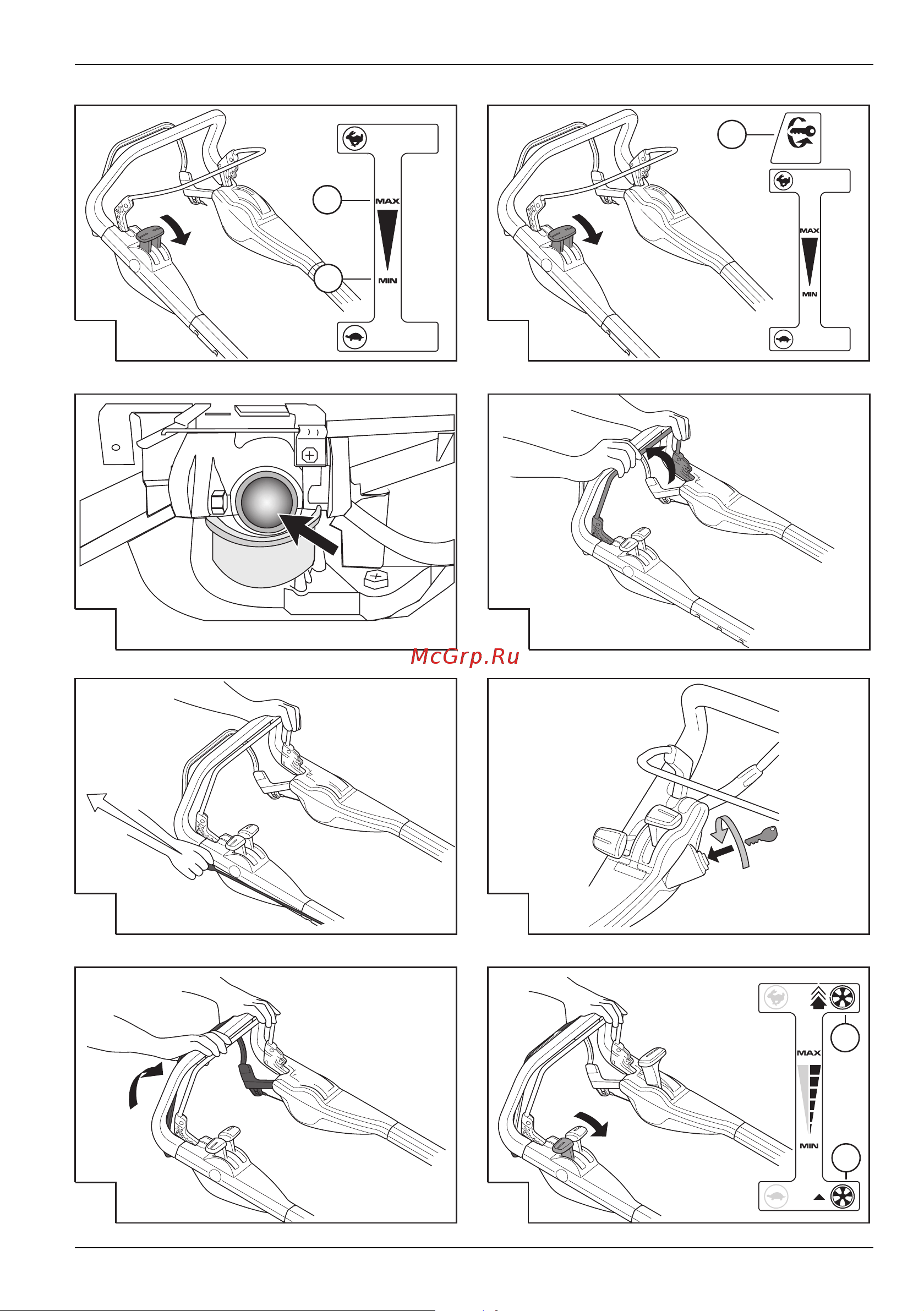 MAX
MIN

MAX
MIN

McGrp.Ru

MAX
MIN