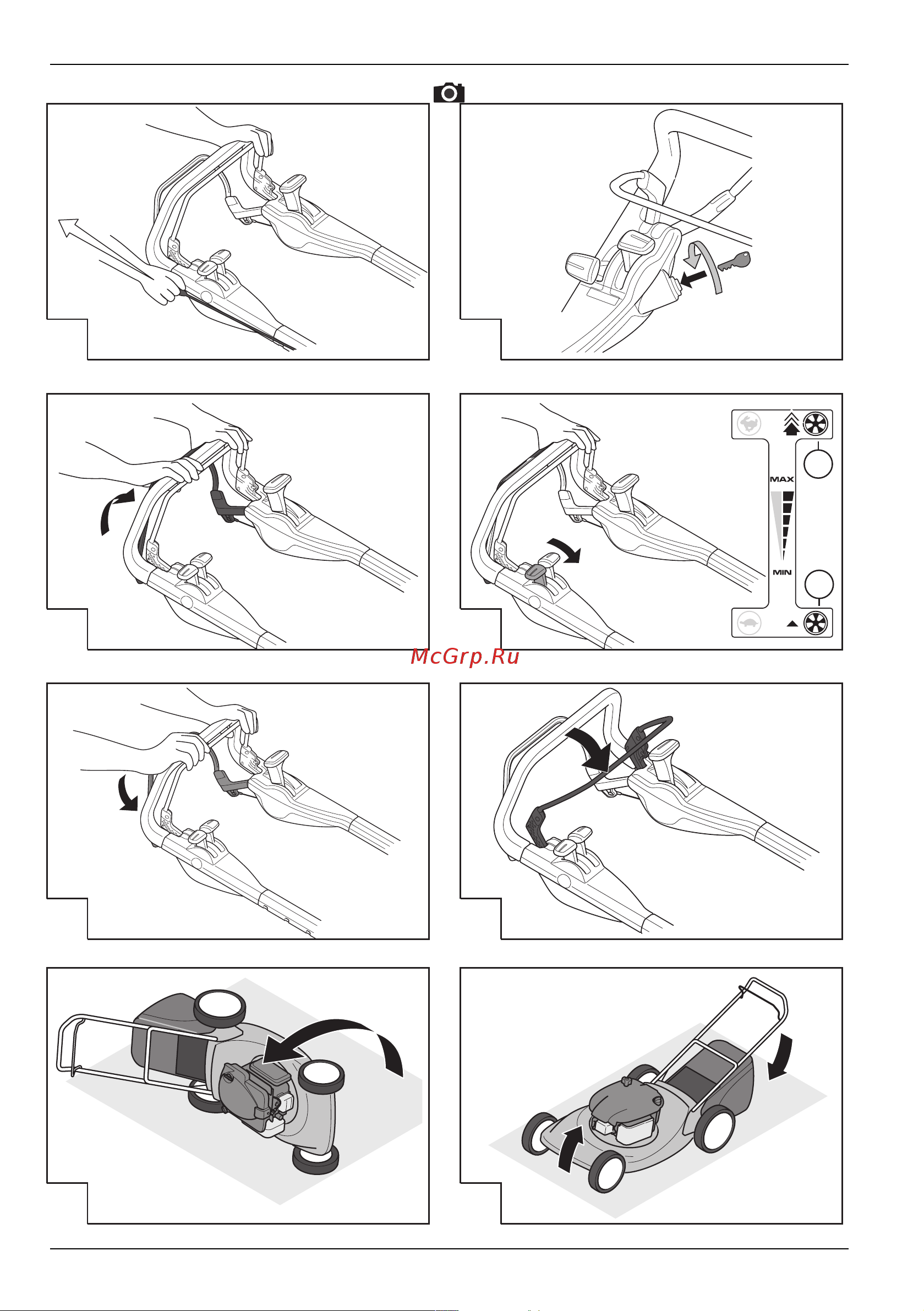 MAX

MIN

McGrp.Ru