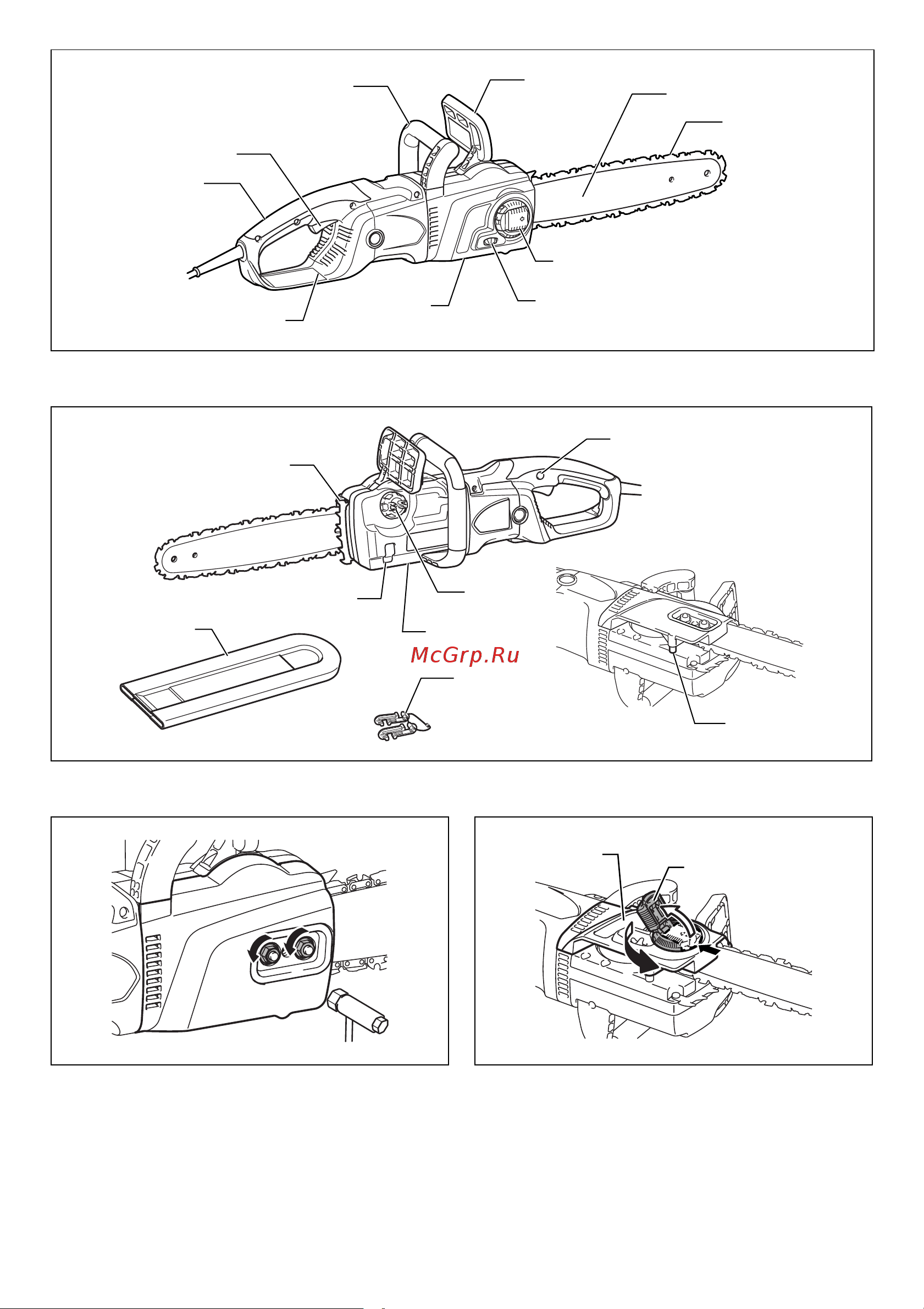 McGrp.Ru