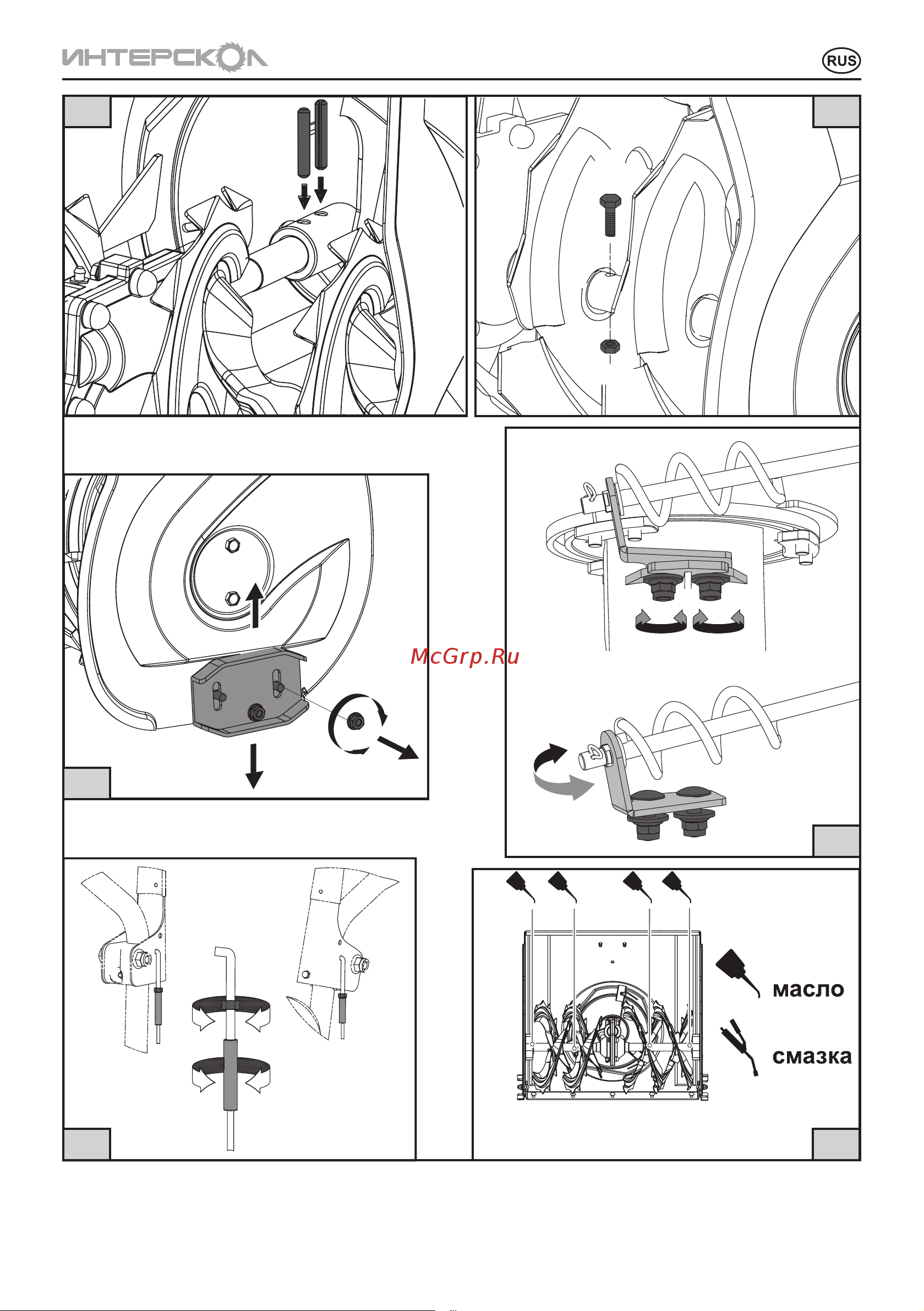 ИНТЕРСКОЛ

RUS

McGrp.Ru

масло

смазка