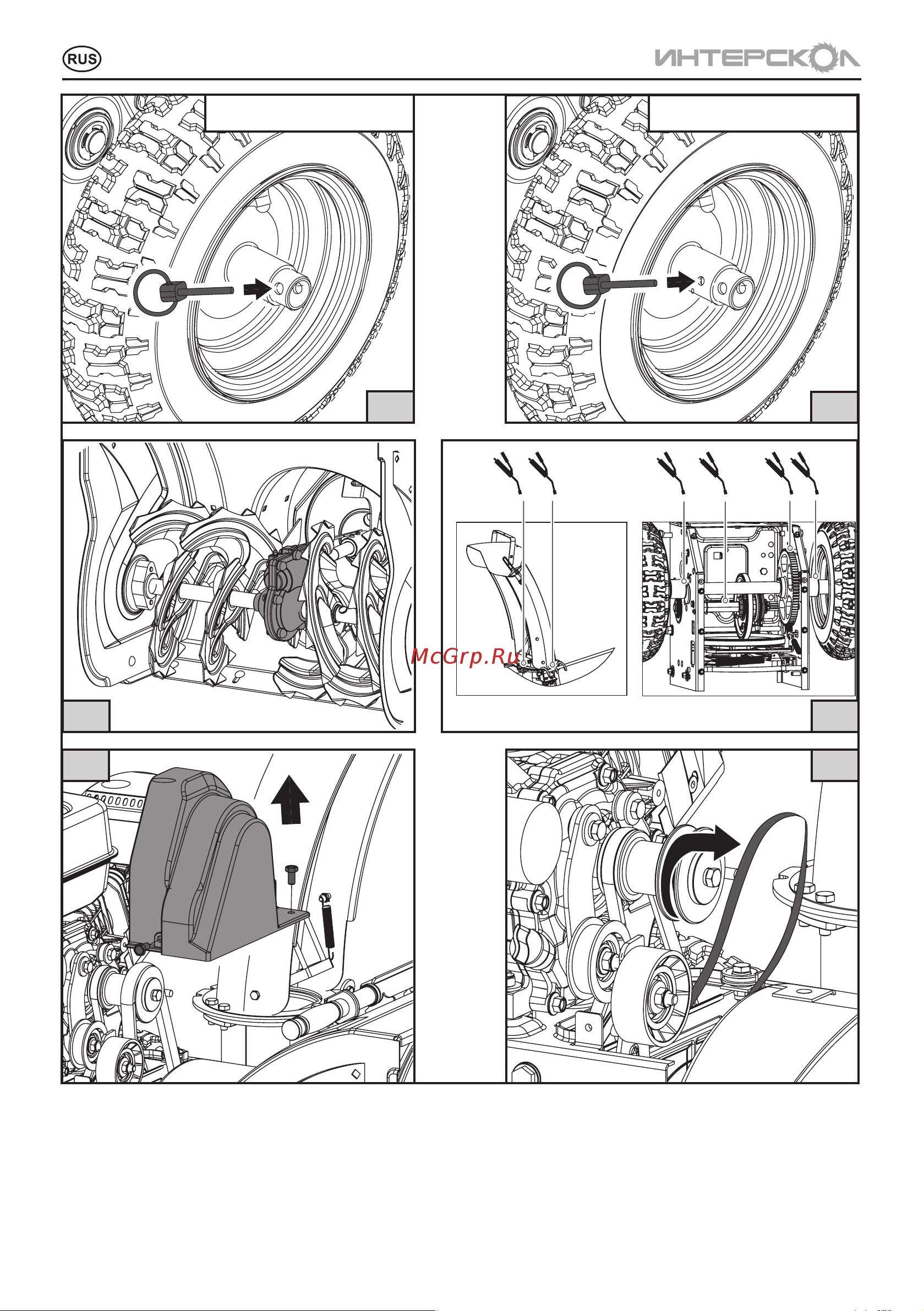 RUS

ИНТЕРСКОЛ

McGrp.Ru