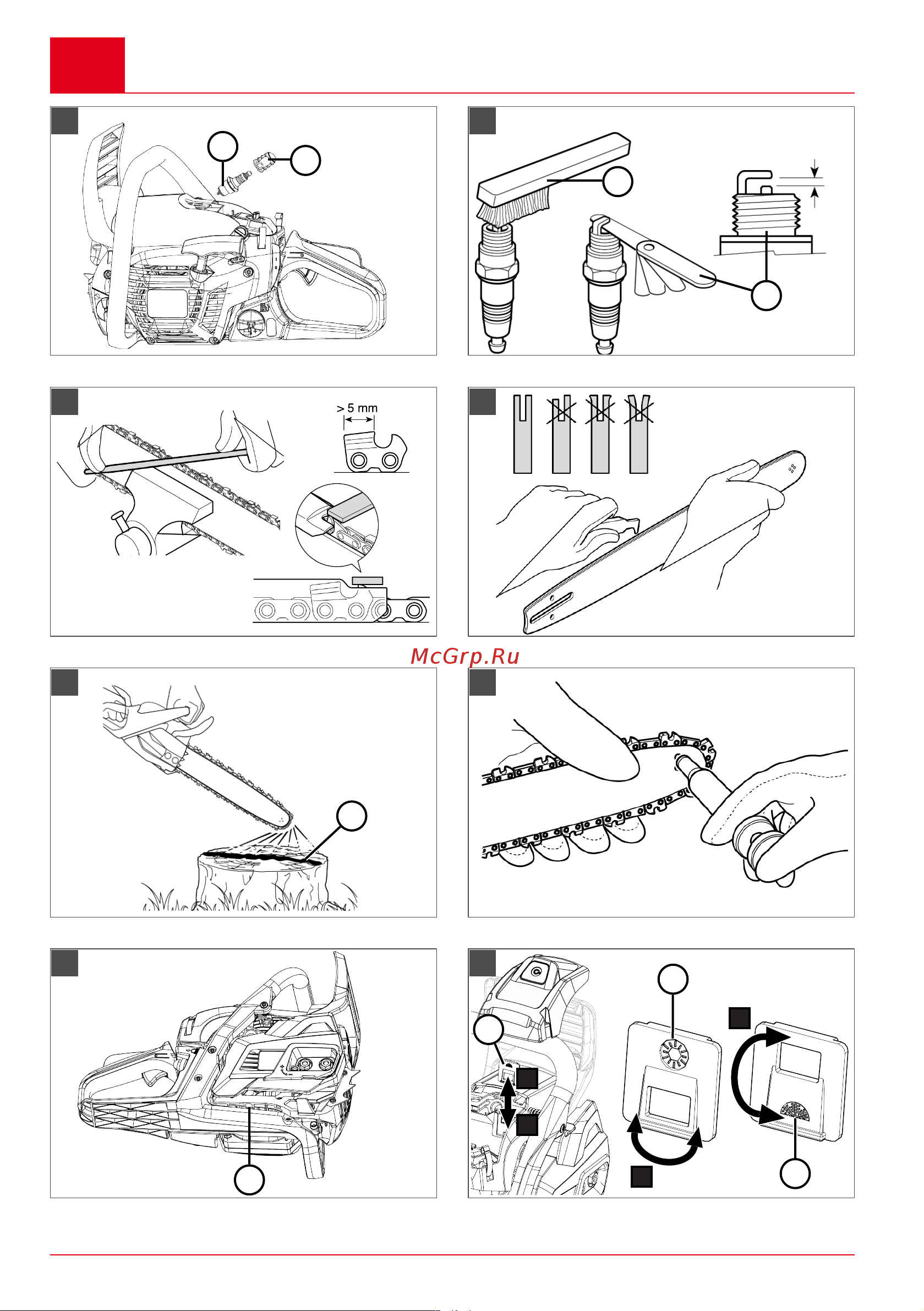 > 5 mm

McGrp.Ru