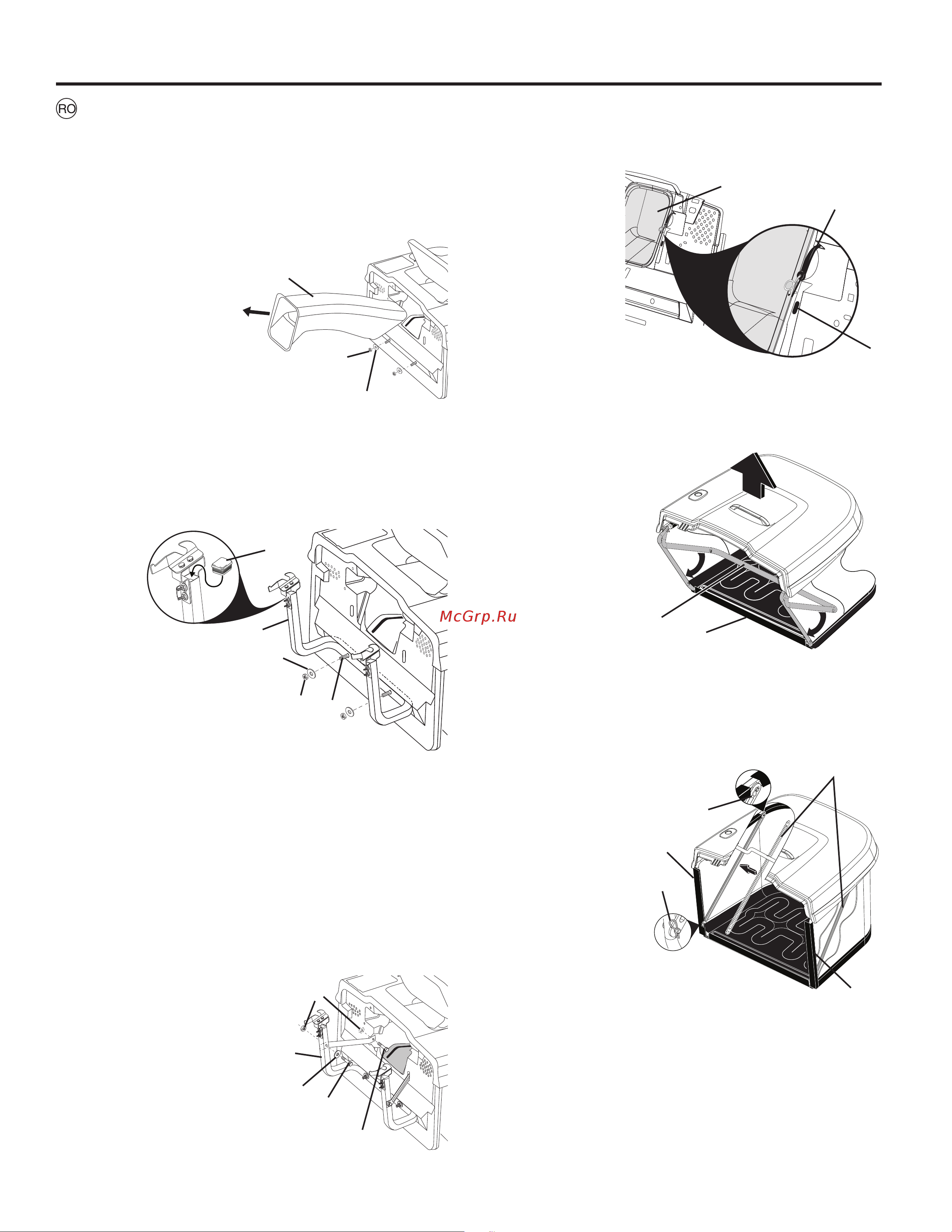 RO

McGrp.Ru