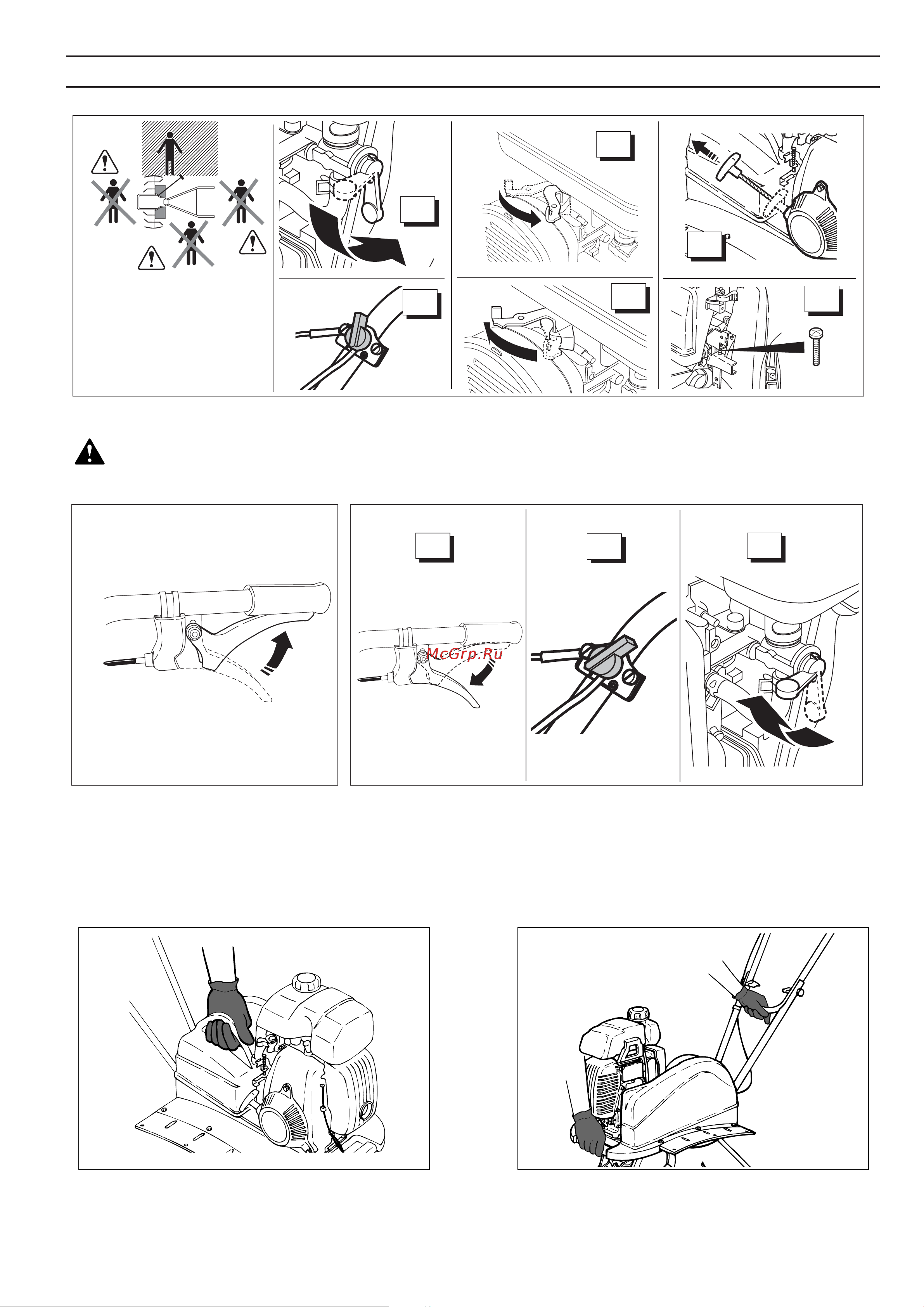 McGrp.Ru