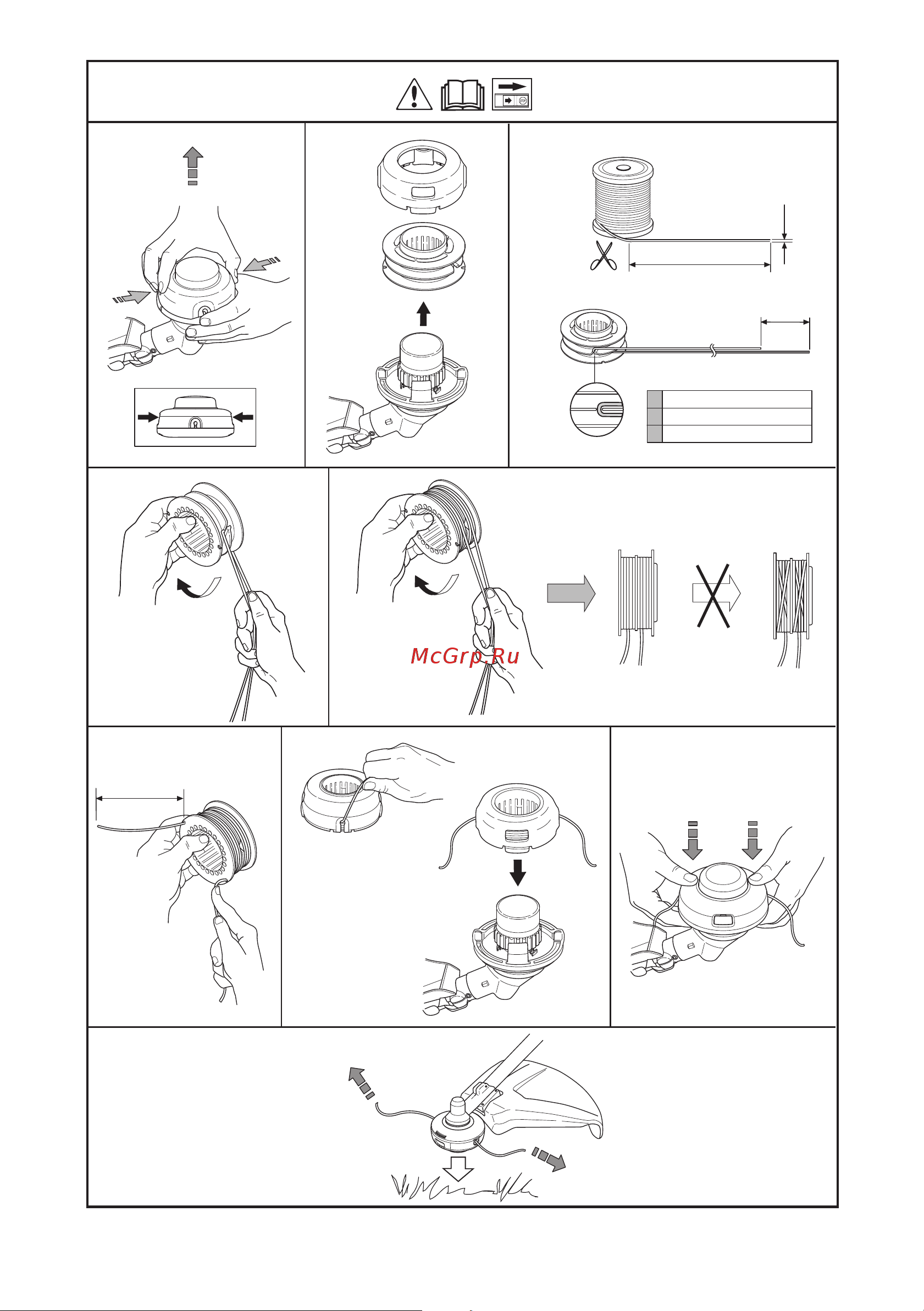 McGrp.Ru