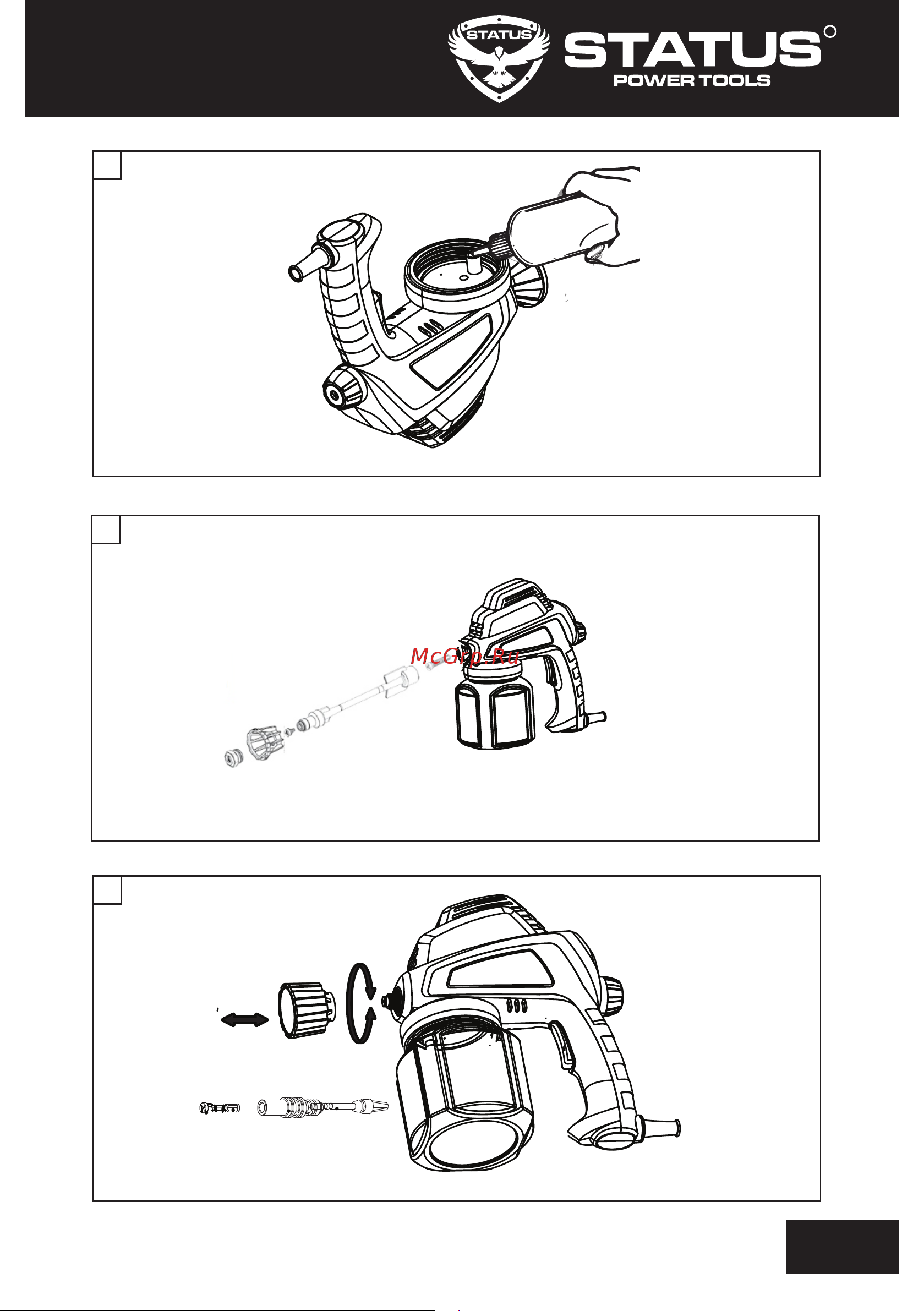 STATUS

STATUS
POWER TOOLS

McGrp.Ru