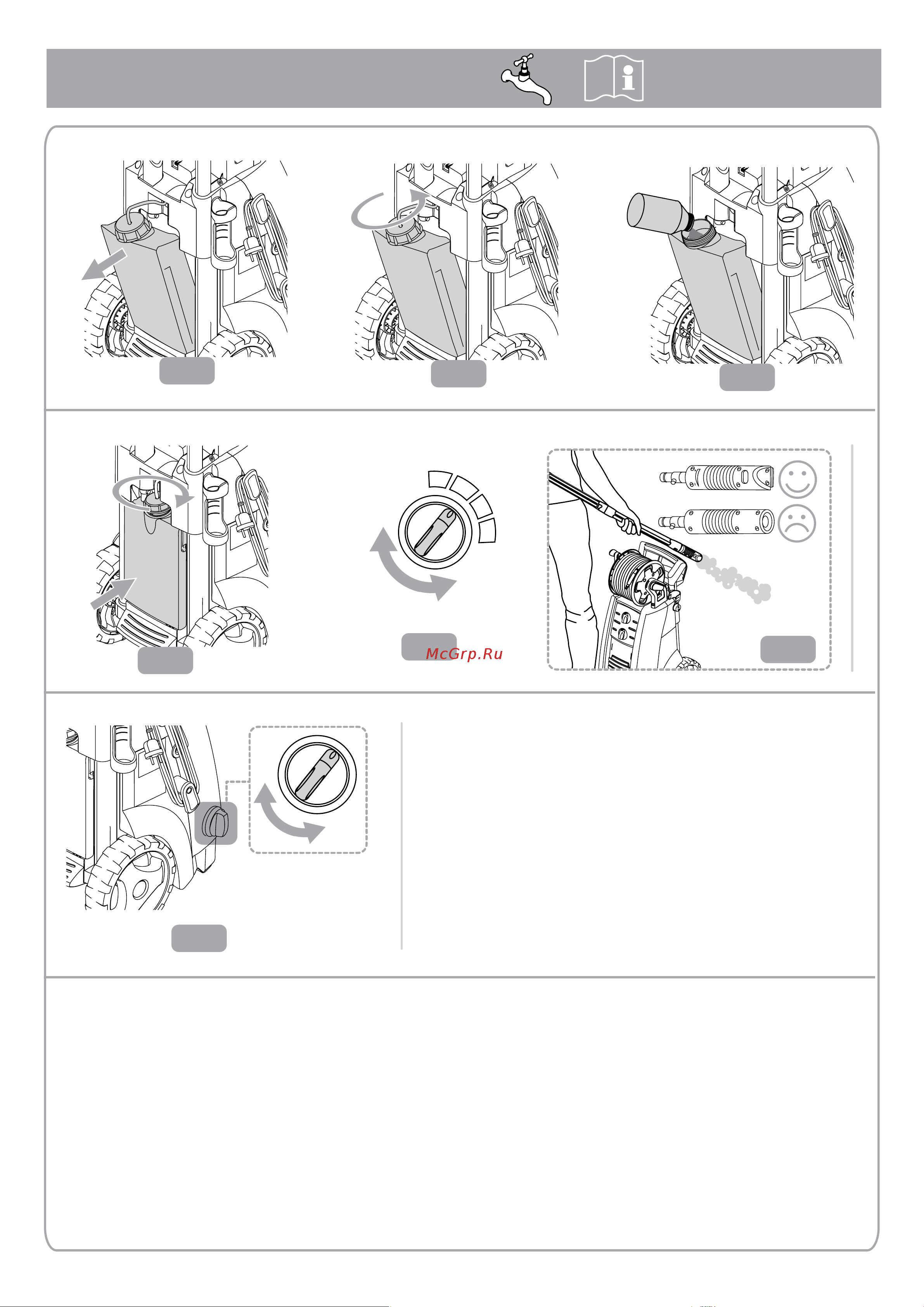 McGrp.Ru