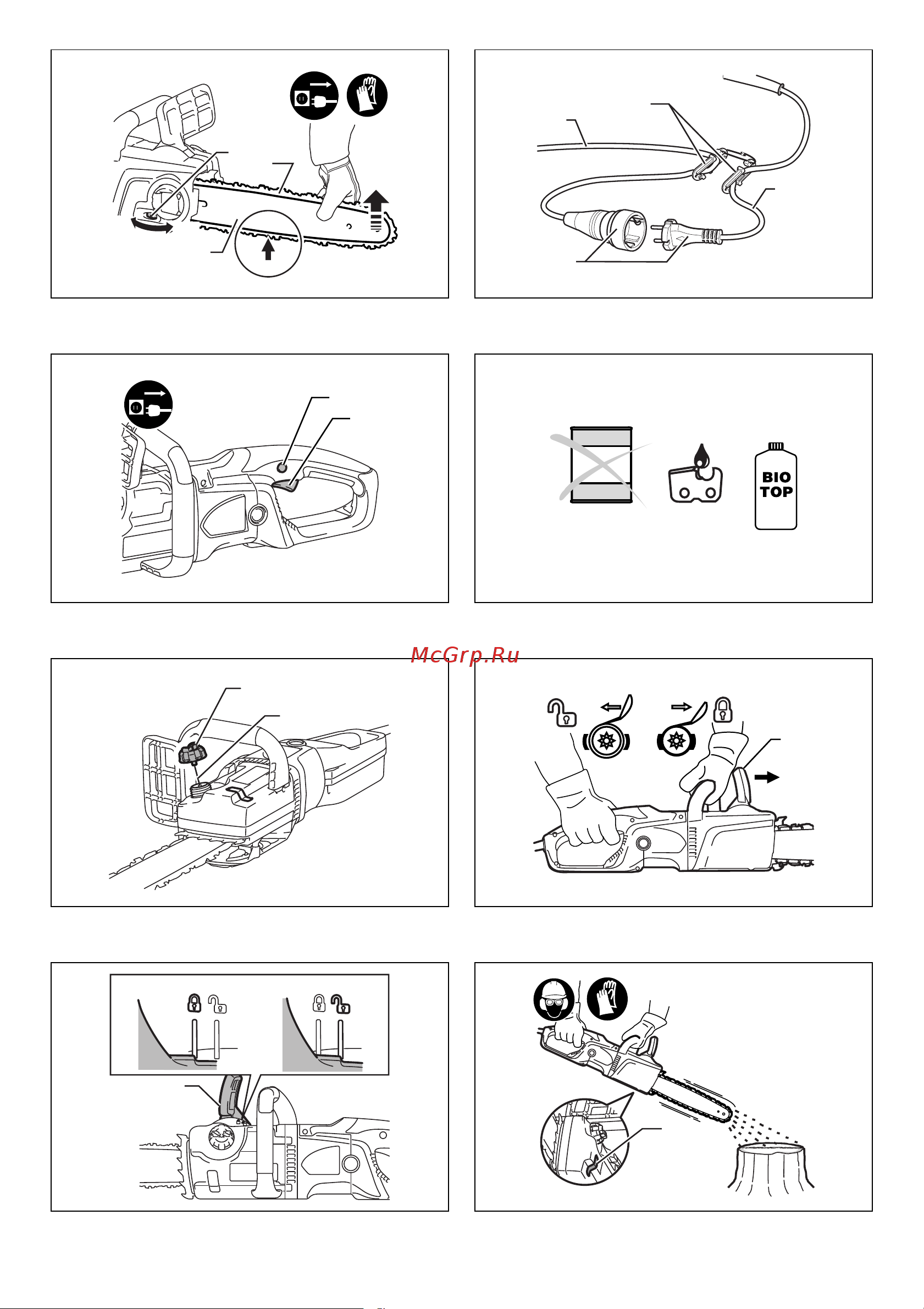 BIO
TOP

McGrp.Ru