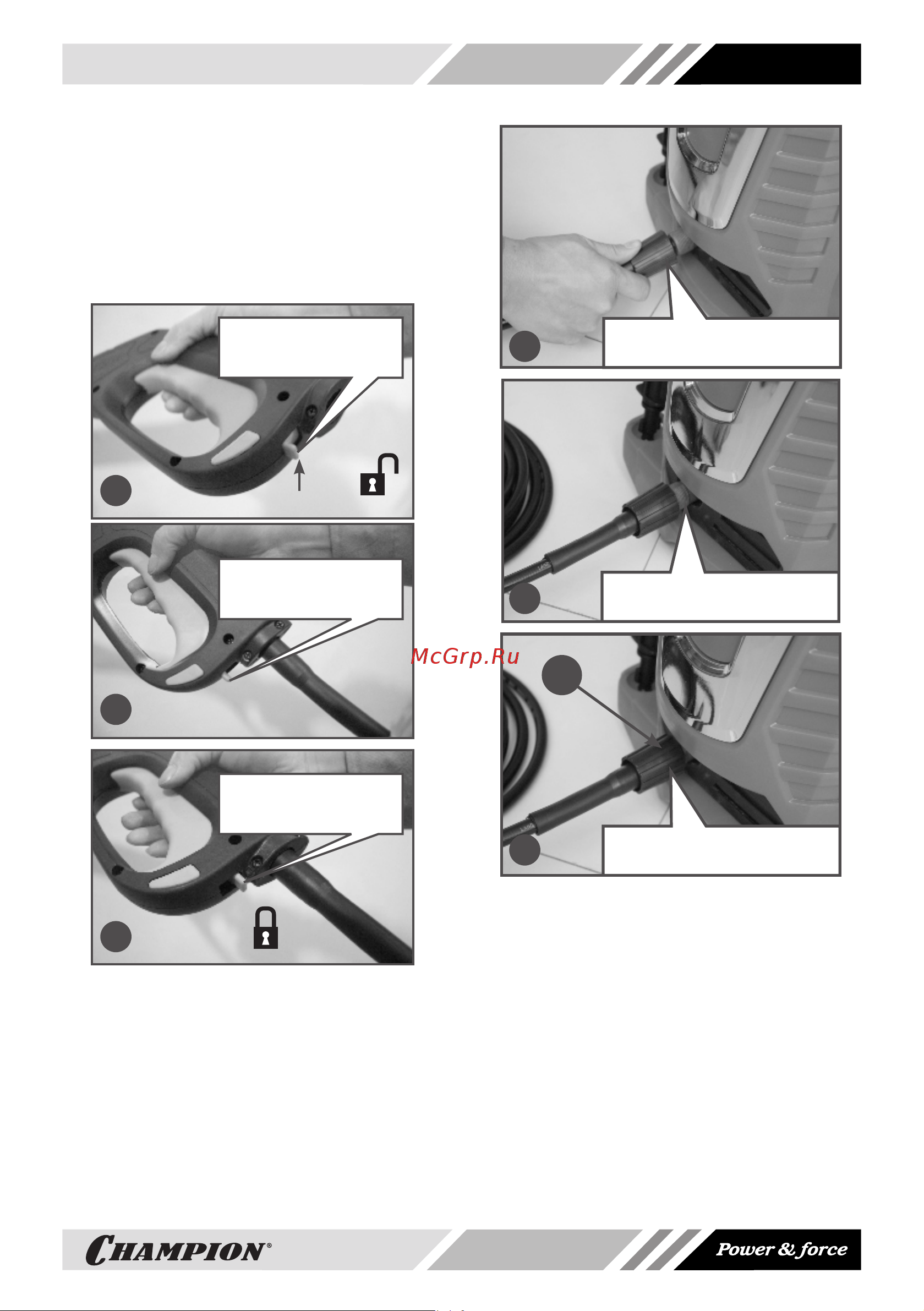 McGrp.Ru

CHAMPION®

Power & force