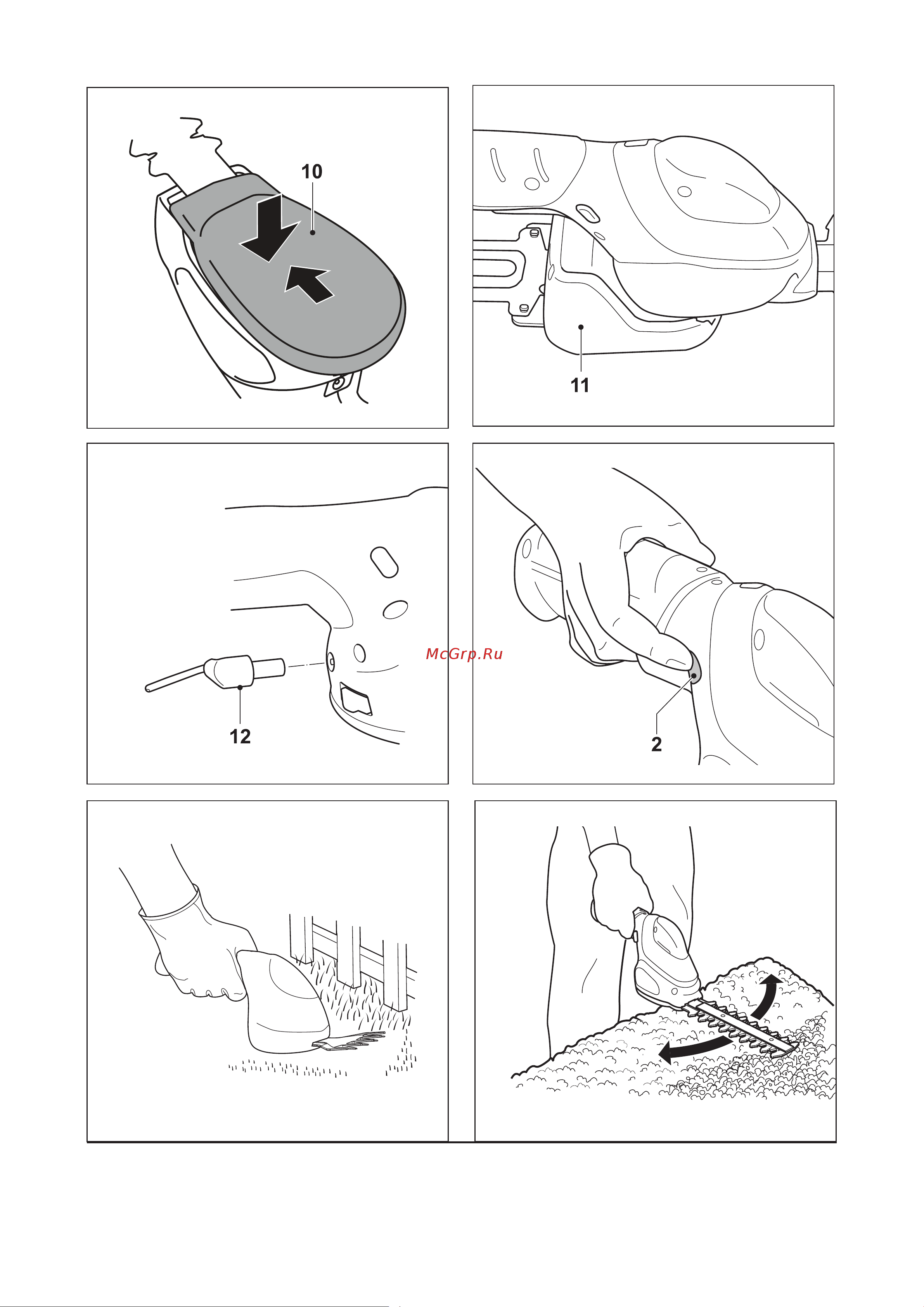 10

11

12

McGrp.Ru

2